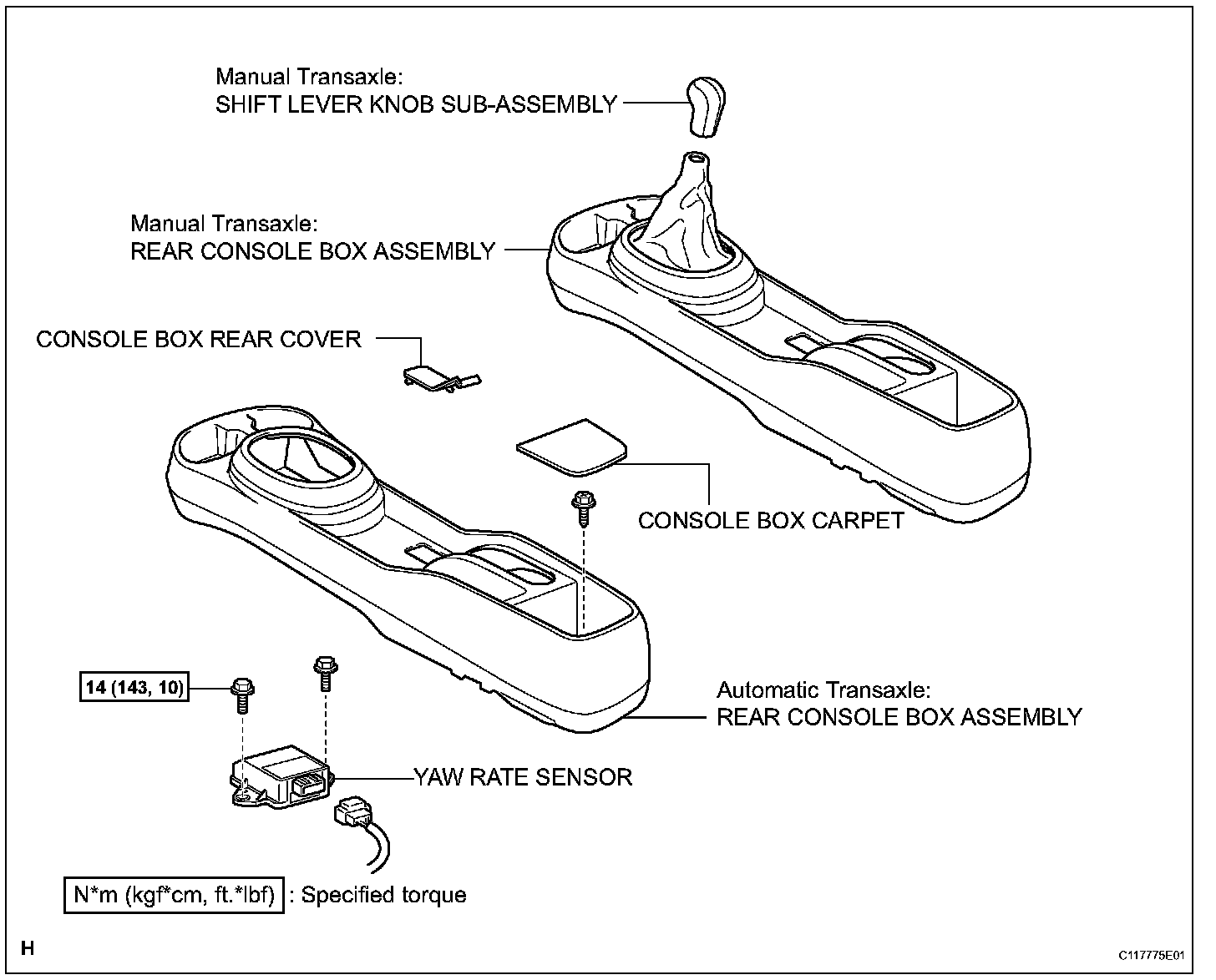 Manual Transaxle:
SHIFT LEVER KNOB SUB-ASSEMBLY

Manual Transaxle:
REAR CONSOLE BOX ASSEMBLY

CONSOLE BOX REAR COVER

CONSOLE BOX CARPET

14 (143, 10)

Automatic Transaxle:
REAR CONSOLE BOX ASSEMBLY

YAW RATE SENSOR

N*m (kgf*cm, ft.*lbf) : Specified torque

H

C117775E01