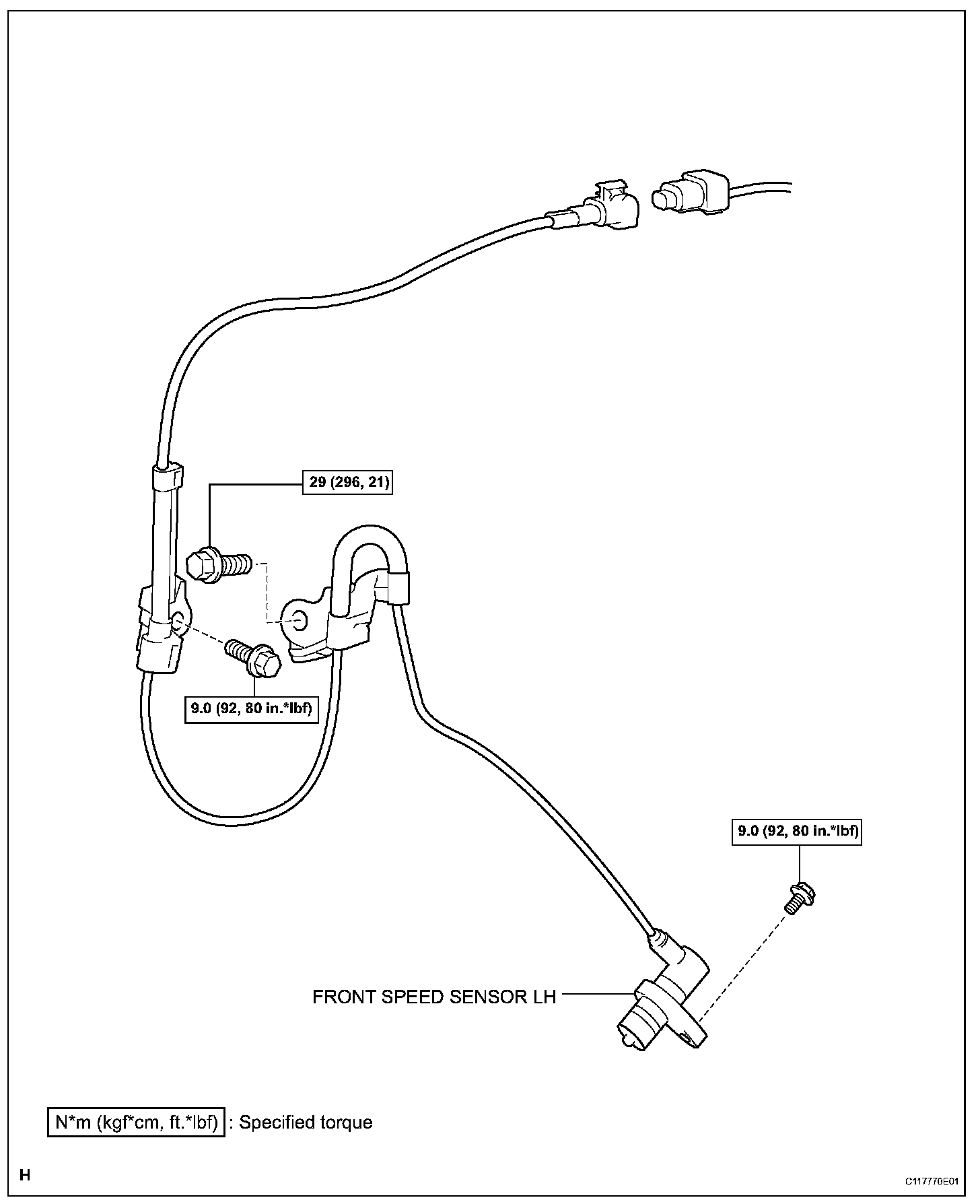 29 (296, 21)

9.0 (92, 80 in.*lbf)

9.0 (92, 80 in.*lbf)

FRONT SPEED SENSOR LH

N*m (kgf*cm, ft.*lbf) : Specified torque

H

C117770E01