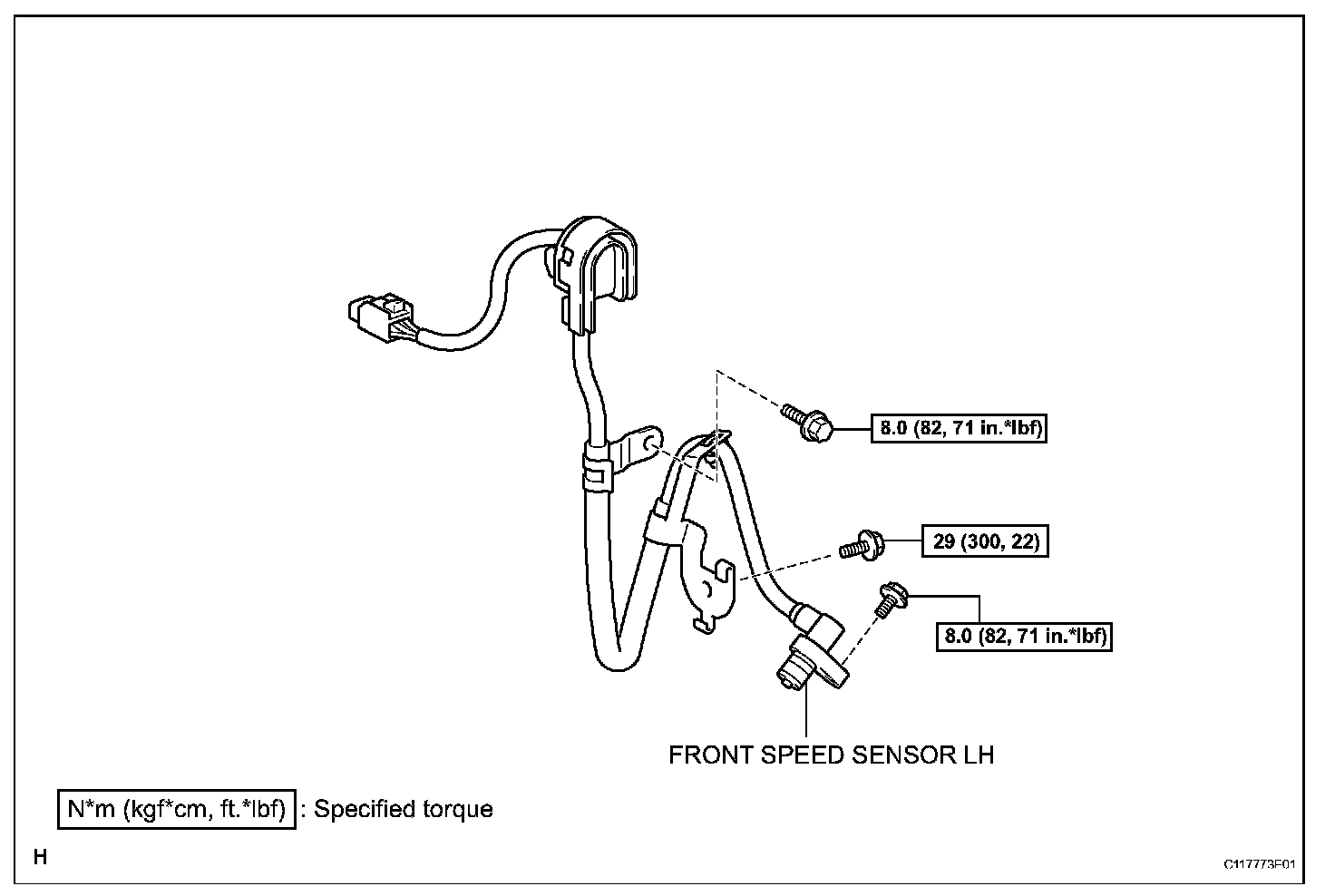 8.0 (82, 71 in.*lbf)

29 (300, 22)

8.0 (82, 71 in.*lbf)

FRONT SPEED SENSOR LH

N*m (kgf*cm, ft.*lbf) : Specified torque

H

C117773E01