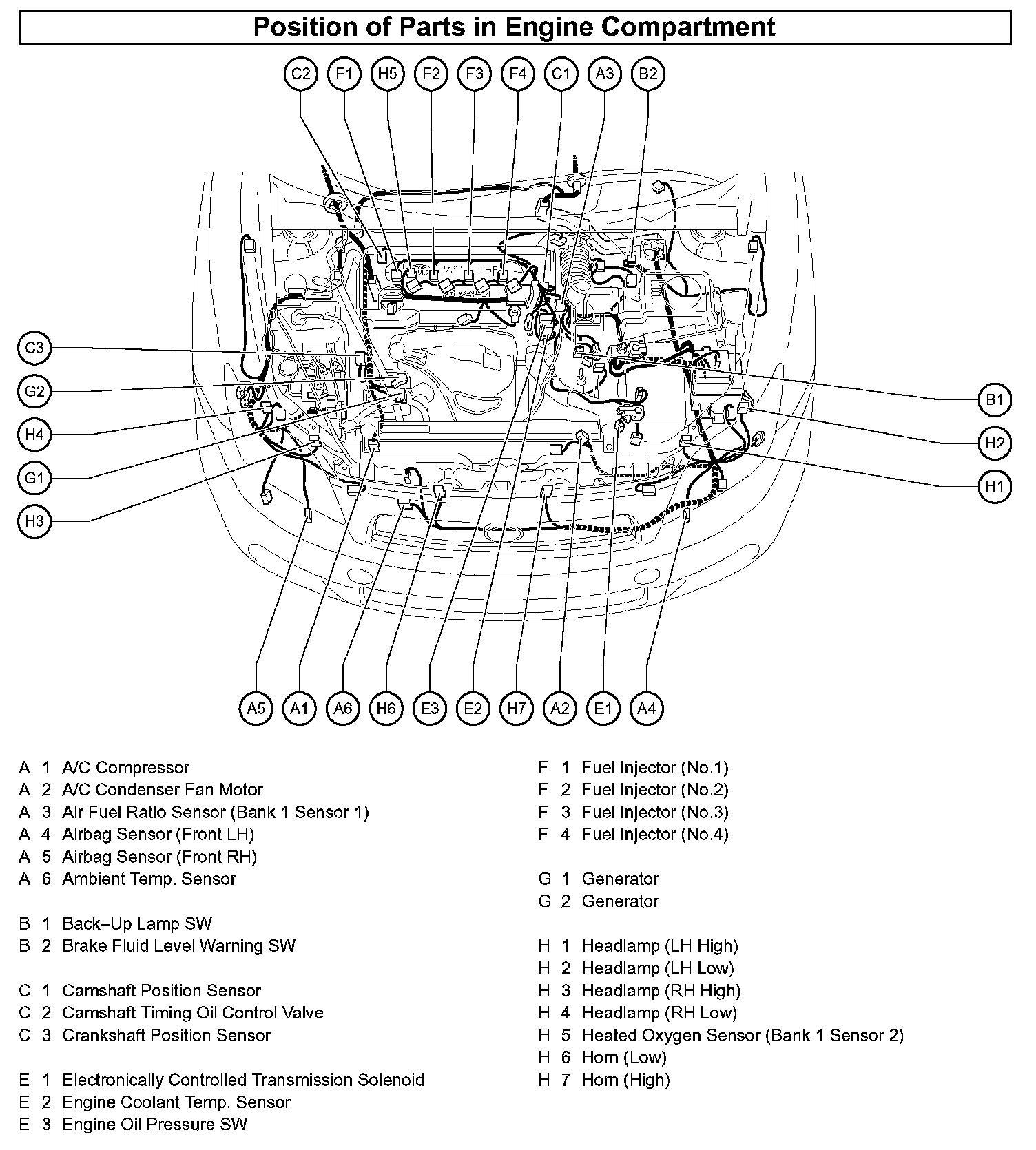 Position of Parts in Engine Compartment

C2 F1 H5 F2 F3 F4 C1 A3 B2

C3
G2
H4
G1
H3

B1
H2
H1

A5 A1 A6 H6 E3 E2 H7 A2 E1 A4

A 1 A/C Compressor
A 2 A/C Condenser Fan Motor
A 3 Air Fuel Ratio Sensor (Bank 1 Sensor 1)
A 4 Airbag Sensor (Front LH)
A 5 Airbag Sensor (Front RH)
A 6 Ambient Temp. Sensor

B 1 Back–Up Lamp SW
B 2 Brake Fluid Level Warning SW

C 1 Camshaft Position Sensor
C 2 Camshaft Timing Oil Control Valve
C 3 Crankshaft Position Sensor

E 1 Electronically Controlled Transmission Solenoid
E 2 Engine Coolant Temp. Sensor
E 3 Engine Oil Pressure SW

F 1 Fuel Injector (No.1)
F 2 Fuel Injector (No.2)
F 3 Fuel Injector (No.3)
F 4 Fuel Injector (No.4)

G 1 Generator
G 2 Generator

H 1 Headlamp (LH High)
H 2 Headlamp (LH Low)
H 3 Headlamp (RH High)
H 4 Headlamp (RH Low)
H 5 Heated Oxygen Sensor (Bank 1 Sensor 2)
H 6 Horn (Low)
H 7 Horn (High)