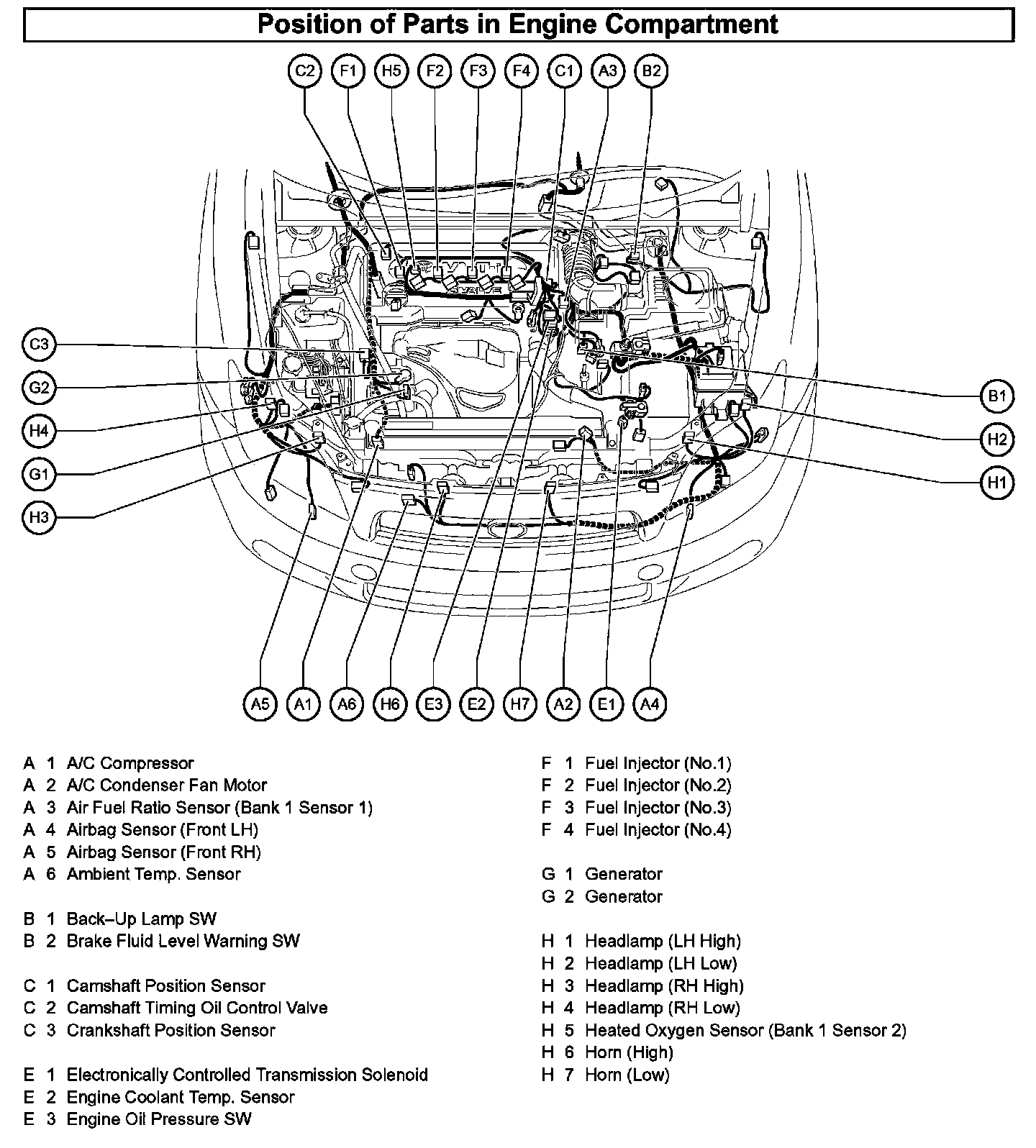 Position of Parts in Engine Compartment

C2 F1 H5 F2 F3 F4 C1 A3 B2

C3
G2
H4
G1
H3

B1
H2
H1

A5 A1 A6 H6 E3 E2 H7 A2 E1 A4

A 1 A/C Compressor
A 2 A/C Condenser Fan Motor
A 3 Air Fuel Ratio Sensor (Bank 1 Sensor 1)
A 4 Airbag Sensor (Front LH)
A 5 Airbag Sensor (Front RH)
A 6 Ambient Temp. Sensor

B 1 Back–Up Lamp SW
B 2 Brake Fluid Level Warning SW

C 1 Camshaft Position Sensor
C 2 Camshaft Timing Oil Control Valve
C 3 Crankshaft Position Sensor

E 1 Electronically Controlled Transmission Solenoid
E 2 Engine Coolant Temp. Sensor
E 3 Engine Oil Pressure SW

F 1 Fuel Injector (No.1)
F 2 Fuel Injector (No.2)
F 3 Fuel Injector (No.3)
F 4 Fuel Injector (No.4)

G 1 Generator
G 2 Generator

H 1 Headlamp (LH High)
H 2 Headlamp (LH Low)
H 3 Headlamp (RH High)
H 4 Headlamp (RH Low)
H 5 Heated Oxygen Sensor (Bank 1 Sensor 2)
H 6 Horn (High)
H 7 Horn (Low)