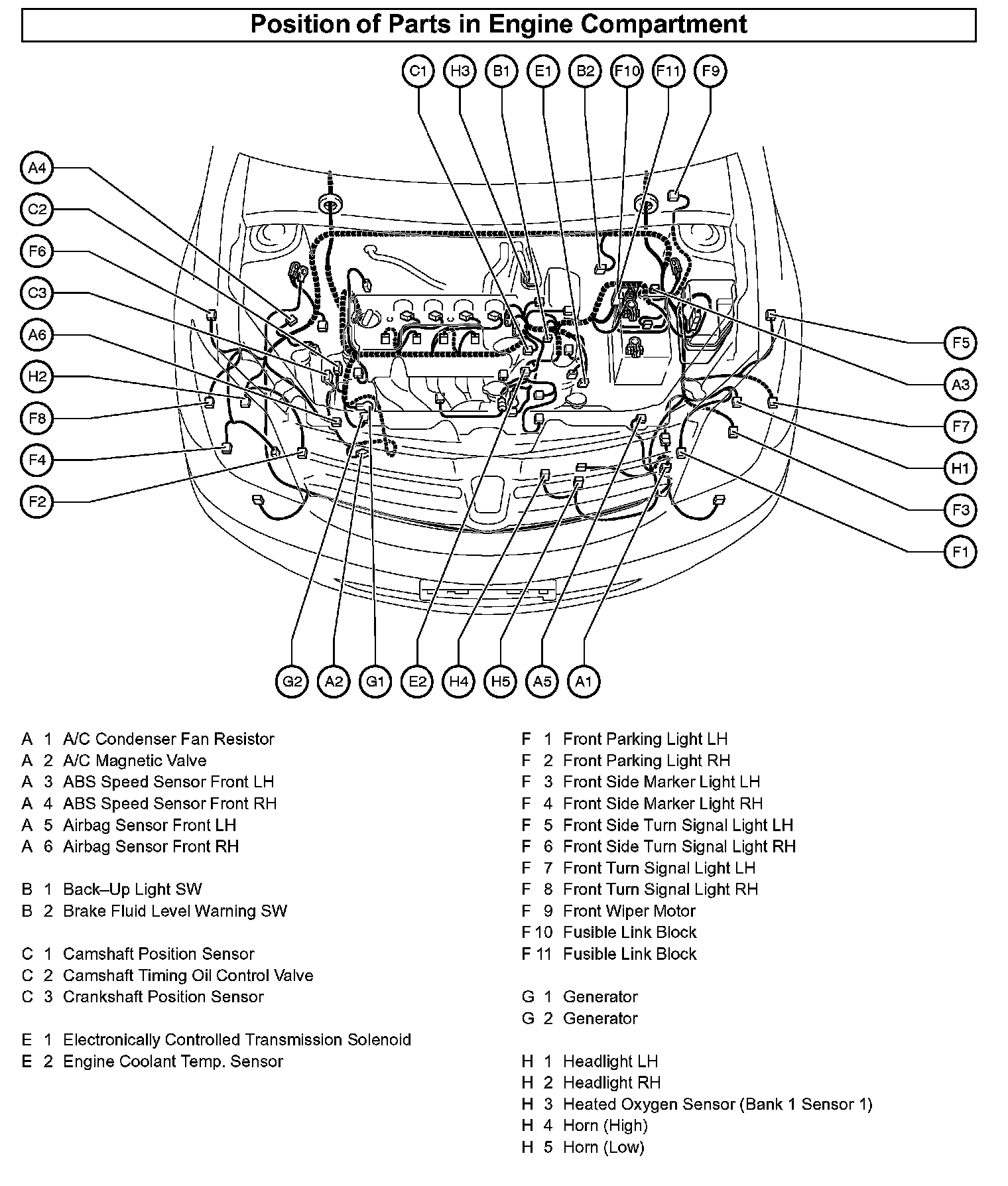 Position of Parts in Engine Compartment

C1 H3 B1 E1 B2 F10 F11 F9

A4
C2
F6
C3
A6
H2
F8
F4
F2

F5
A3
F7
H1
F3
F1

G2 A2 G1 E2 H4 H5 A5 A1

A 1 A/C Condenser Fan Resistor
A 2 A/C Magnetic Valve
A 3 ABS Speed Sensor Front LH
A 4 ABS Speed Sensor Front RH
A 5 Airbag Sensor Front LH
A 6 Airbag Sensor Front RH

B 1 Back–Up Light SW
B 2 Brake Fluid Level Warning SW

C 1 Camshaft Position Sensor
C 2 Camshaft Timing Oil Control Valve
C 3 Crankshaft Position Sensor

E 1 Electronically Controlled Transmission Solenoid
E 2 Engine Coolant Temp. Sensor

F 1 Front Parking Light LH
F 2 Front Parking Light RH
F 3 Front Side Marker Light LH
F 4 Front Side Marker Light RH
F 5 Front Side Turn Signal Light LH
F 6 Front Side Turn Signal Light RH
F 7 Front Turn Signal Light LH
F 8 Front Turn Signal Light RH
F 9 Front Wiper Motor
F 10 Fusible Link Block
F 11 Fusible Link Block

G 1 Generator
G 2 Generator

H 1 Headlight LH
H 2 Headlight RH
H 3 Heated Oxygen Sensor (Bank 1 Sensor 1)
H 4 Horn (High)
H 5 Horn (Low)