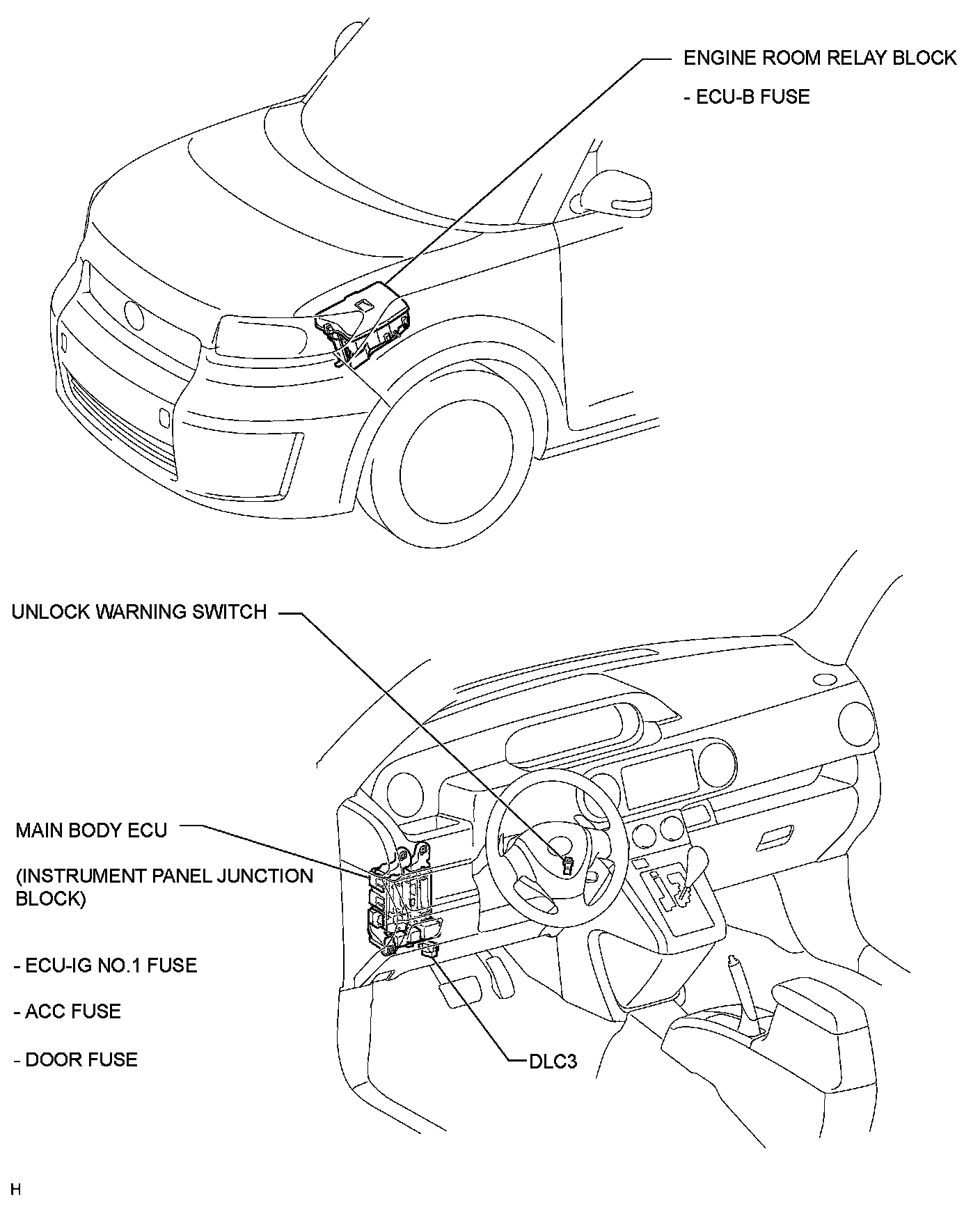 ENGINE ROOM RELAY BLOCK

- ECU-B FUSE

UNLOCK WARNING SWITCH

MAIN BODY ECU

(INSTRUMENT PANEL JUNCTION BLOCK)

- ECU-IG NO.1 FUSE

- ACC FUSE

- DOOR FUSE

DLC3

H