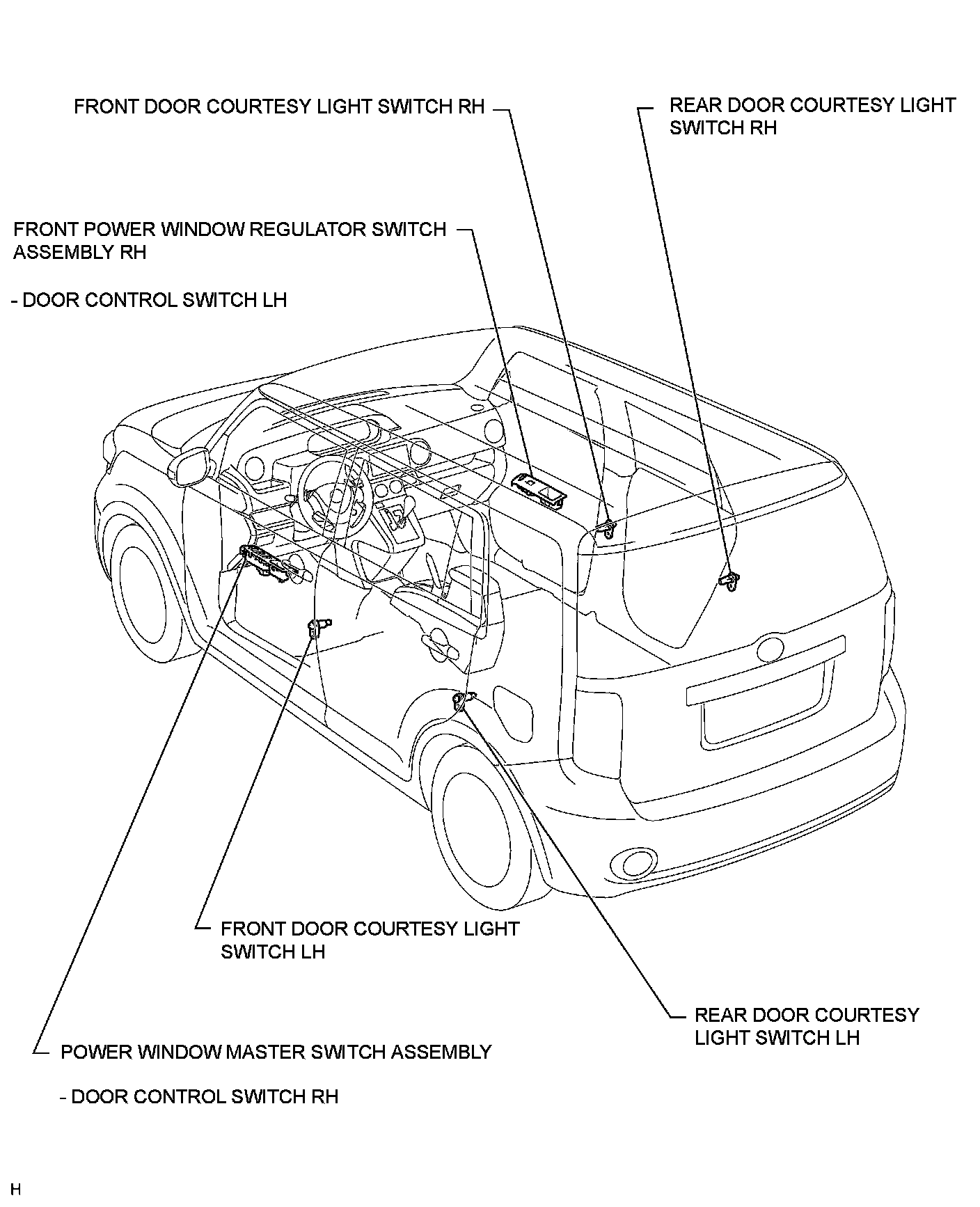 FRONT DOOR COURTESY LIGHT SWITCH RH

REAR DOOR COURTESY LIGHT SWITCH RH

FRONT POWER WINDOW REGULATOR SWITCH ASSEMBLY RH

- DOOR CONTROL SWITCH LH

FRONT DOOR COURTESY LIGHT SWITCH LH

REAR DOOR COURTESY LIGHT SWITCH LH

POWER WINDOW MASTER SWITCH ASSEMBLY

- DOOR CONTROL SWITCH RH

H