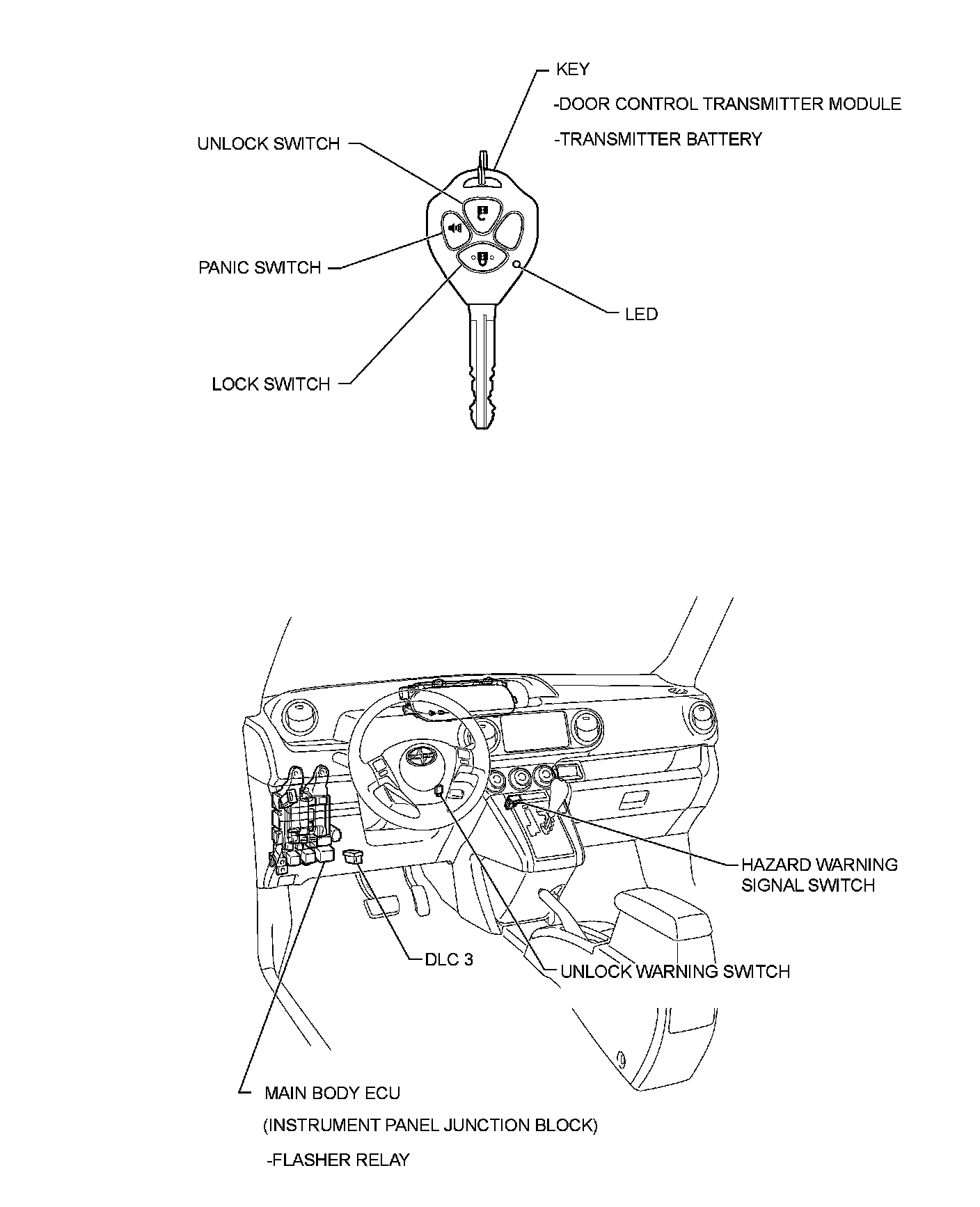 KEY
-DOOR CONTROL TRANSMITTER MODULE
-TRANSMITTER BATTERY

UNLOCK SWITCH

PANIC SWITCH

LED

LOCK SWITCH

HAZARD WARNING SIGNAL SWITCH

DLC 3

UNLOCK WARNING SWITCH

MAIN BODY ECU
(INSTRUMENT PANEL JUNCTION BLOCK)
-FLASHER RELAY