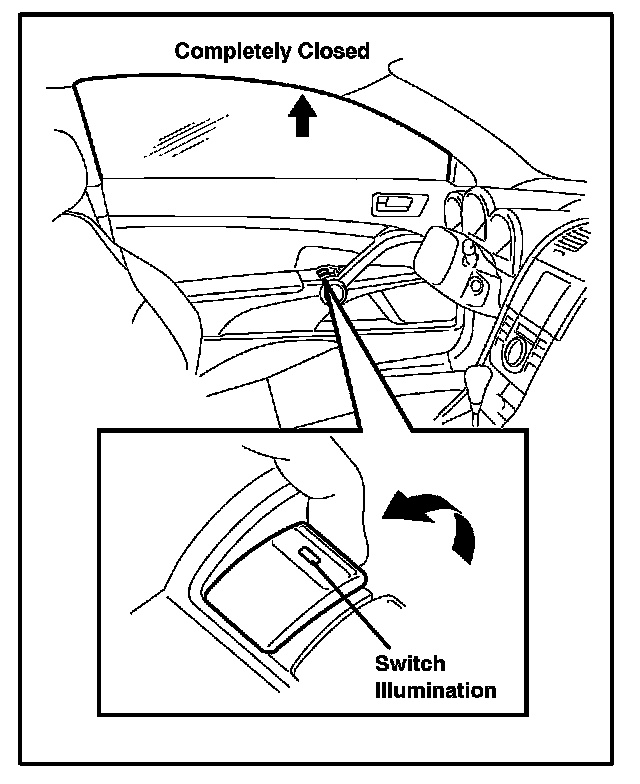 Completely Closed

Switch Illumination