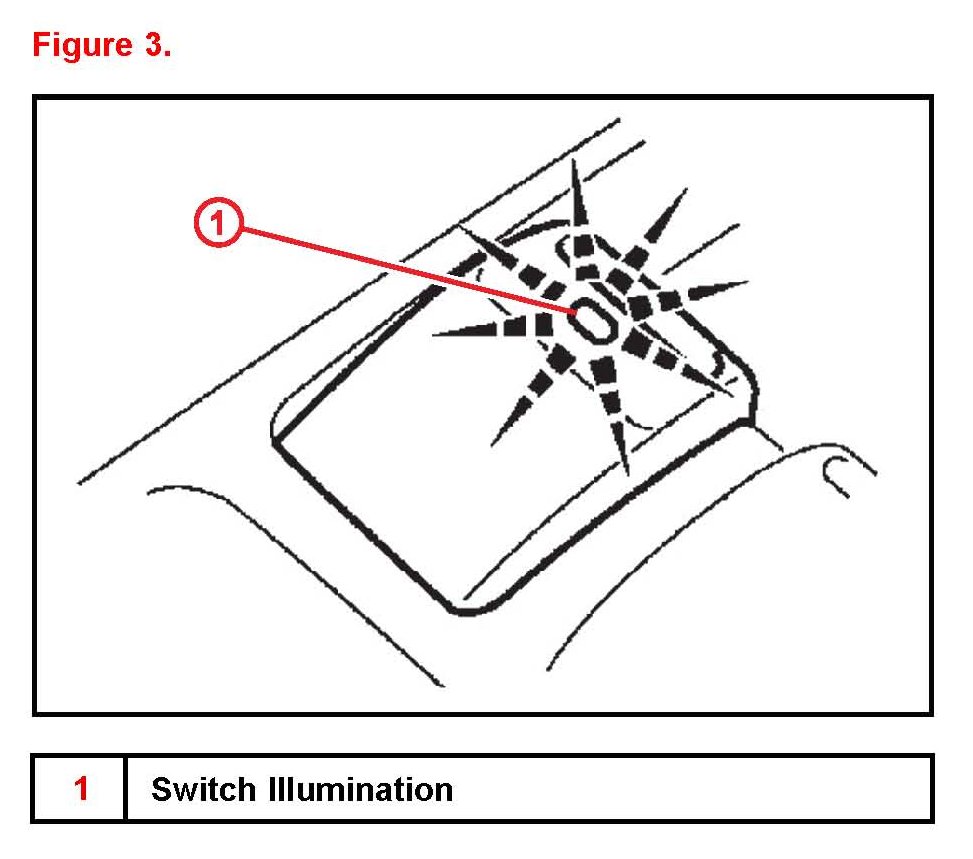 Figure 3.

1

| 1 | Switch Illumination |
|---|---|