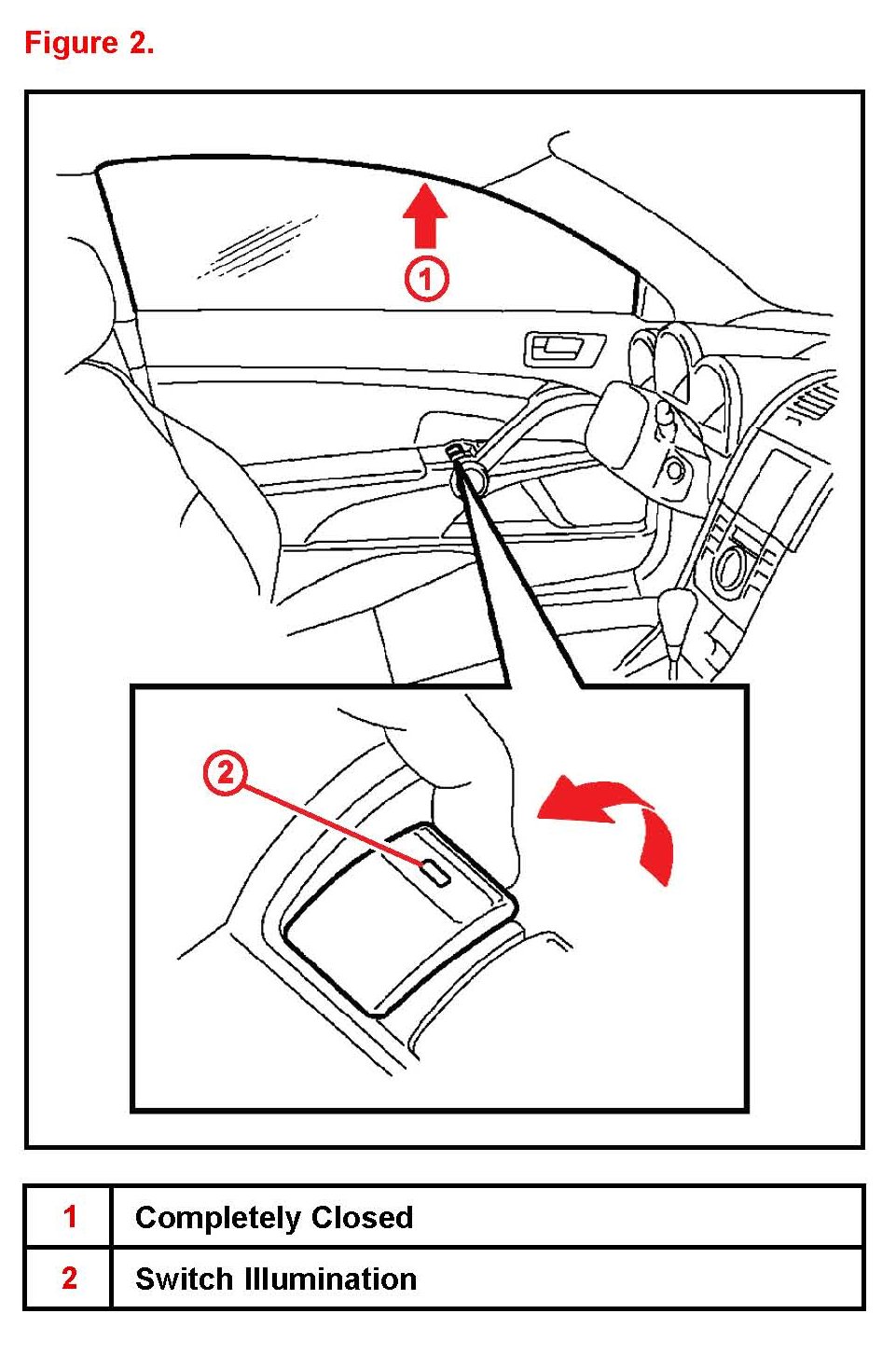 Figure 2.

1

2

| 1 | Completely Closed |
|---|---|
| 2 | Switch Illumination |