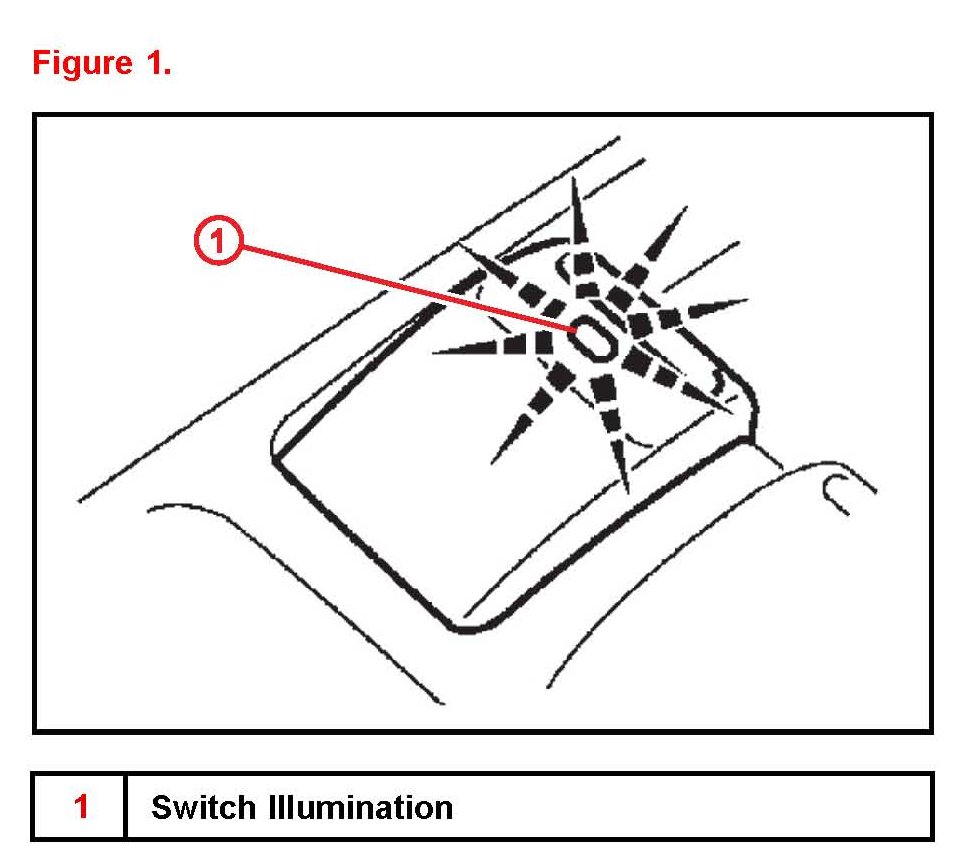 Figure 1.

1

| 1 | Switch Illumination |
|---|---|