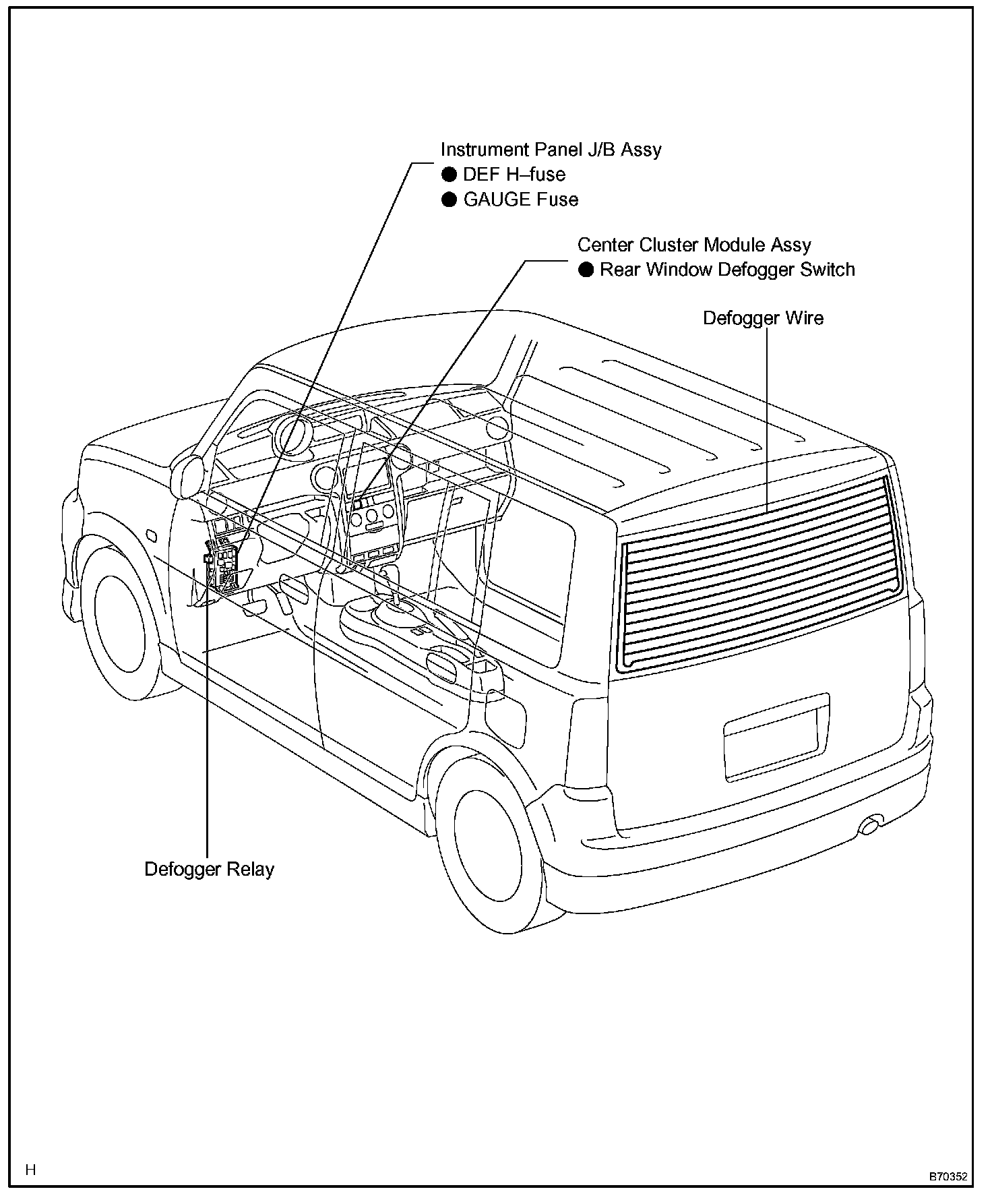 Instrument Panel J/B Assy
● DEF H–fuse
● GAUGE Fuse

Center Cluster Module Assy
● Rear Window Defogger Switch

Defogger Wire

Defogger Relay

H

B70352