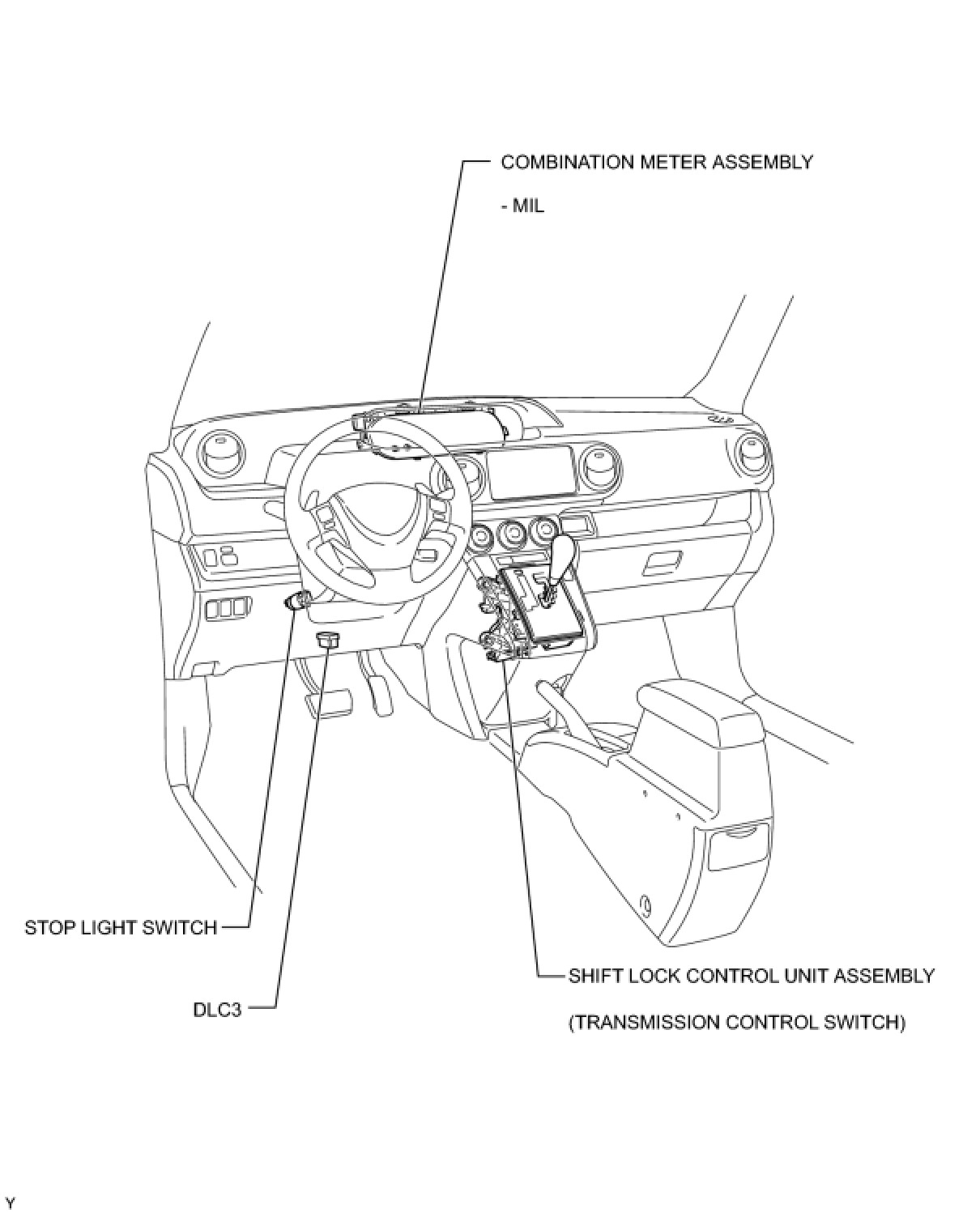 COMBINATION METER ASSEMBLY

- MIL

STOP LIGHT SWITCH

DLC3

SHIFT LOCK CONTROL UNIT ASSEMBLY

(TRANSMISSION CONTROL SWITCH)

Y