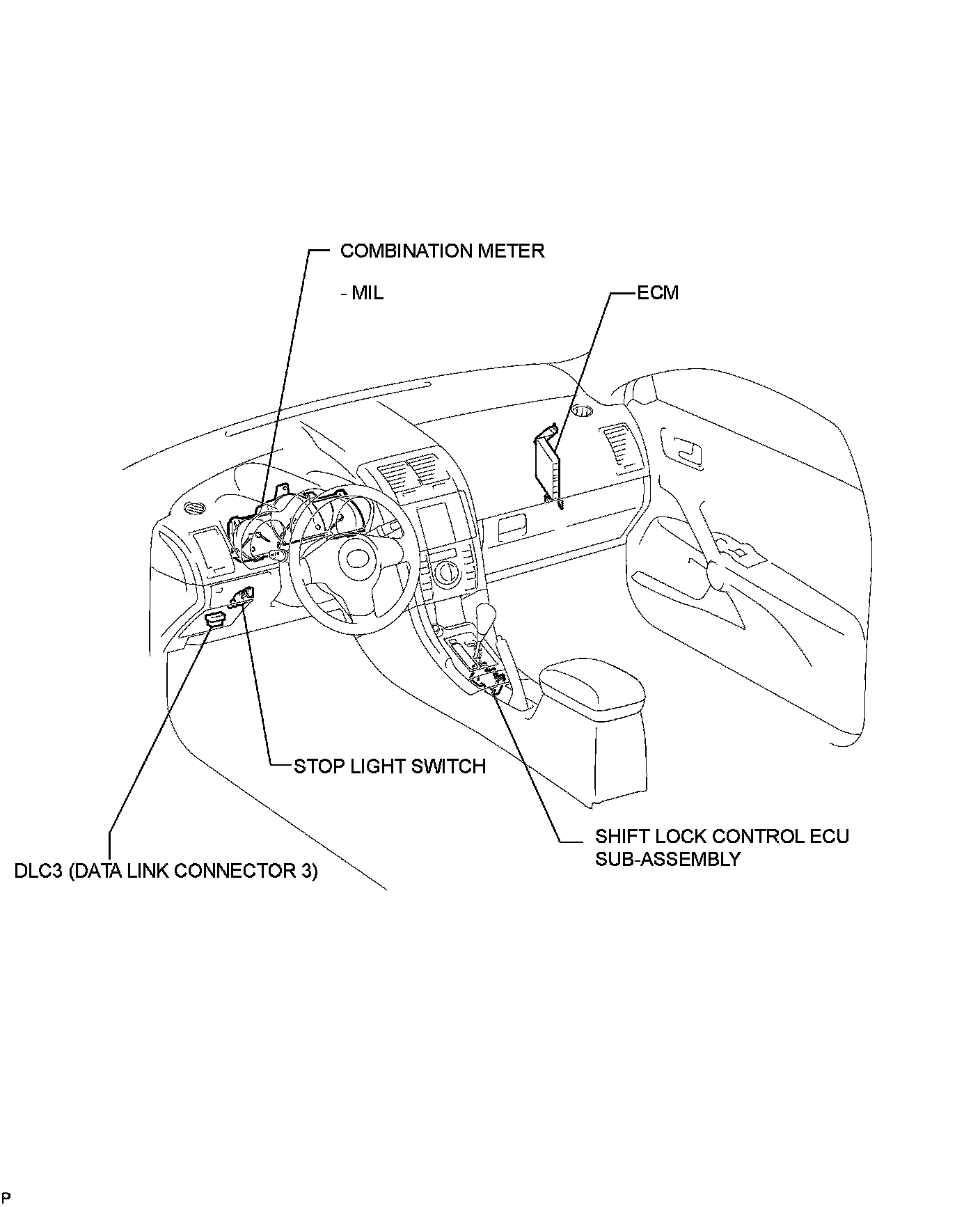 COMBINATION METER

- MIL

ECM

STOP LIGHT SWITCH

SHIFT LOCK CONTROL ECU SUB-ASSEMBLY

DLC3 (DATA LINK CONNECTOR 3)

P