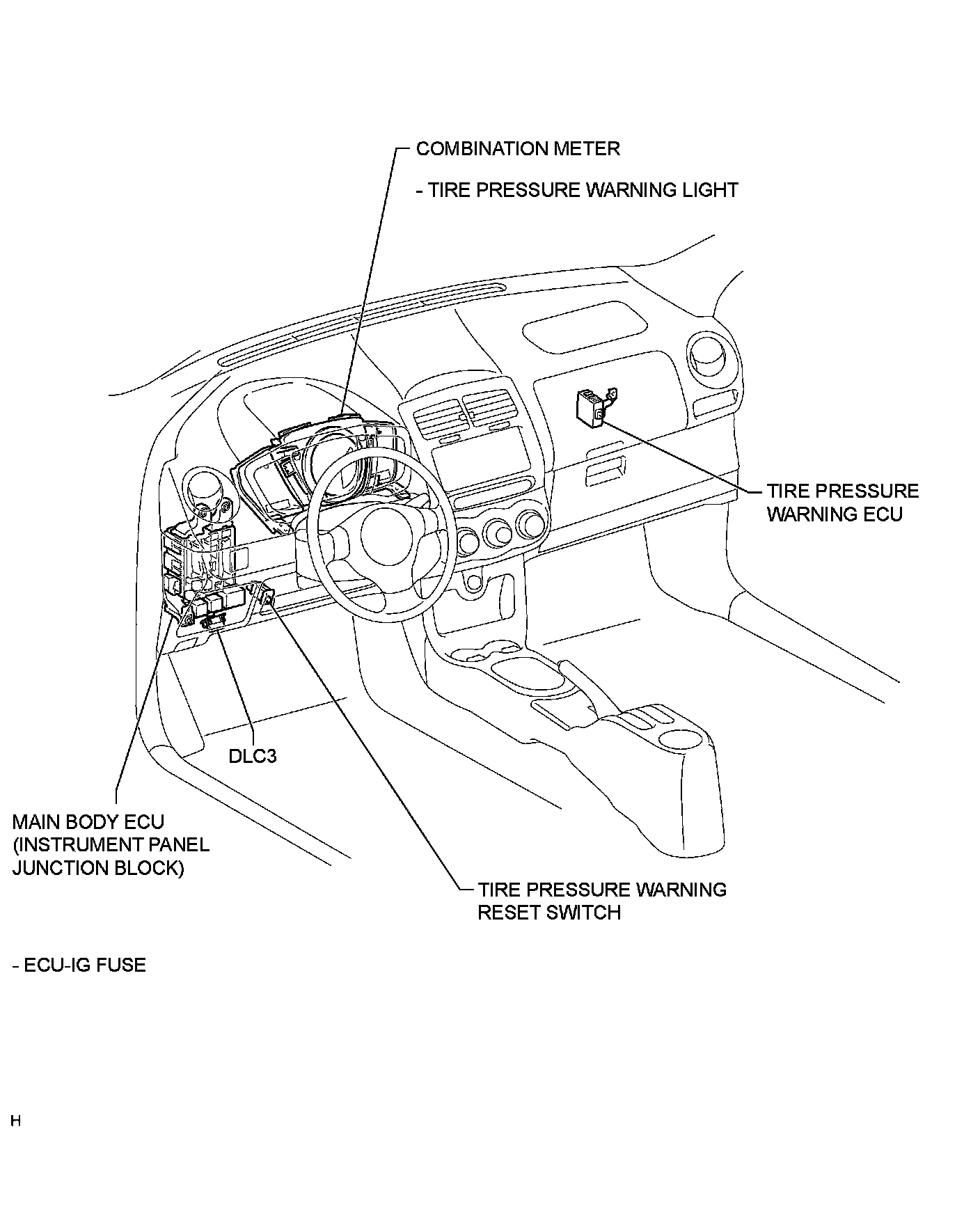 COMBINATION METER

- TIRE PRESSURE WARNING LIGHT

TIRE PRESSURE WARNING ECU

DLC3

MAIN BODY ECU (INSTRUMENT PANEL JUNCTION BLOCK)

TIRE PRESSURE WARNING RESET SWITCH

- ECU-IG FUSE

H