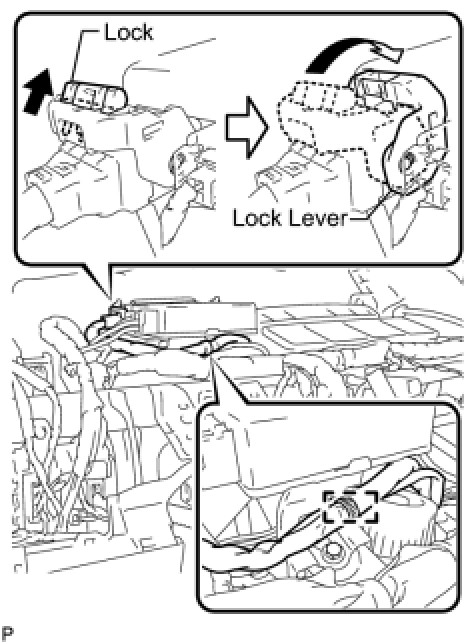 Lock

Lock Lever

P