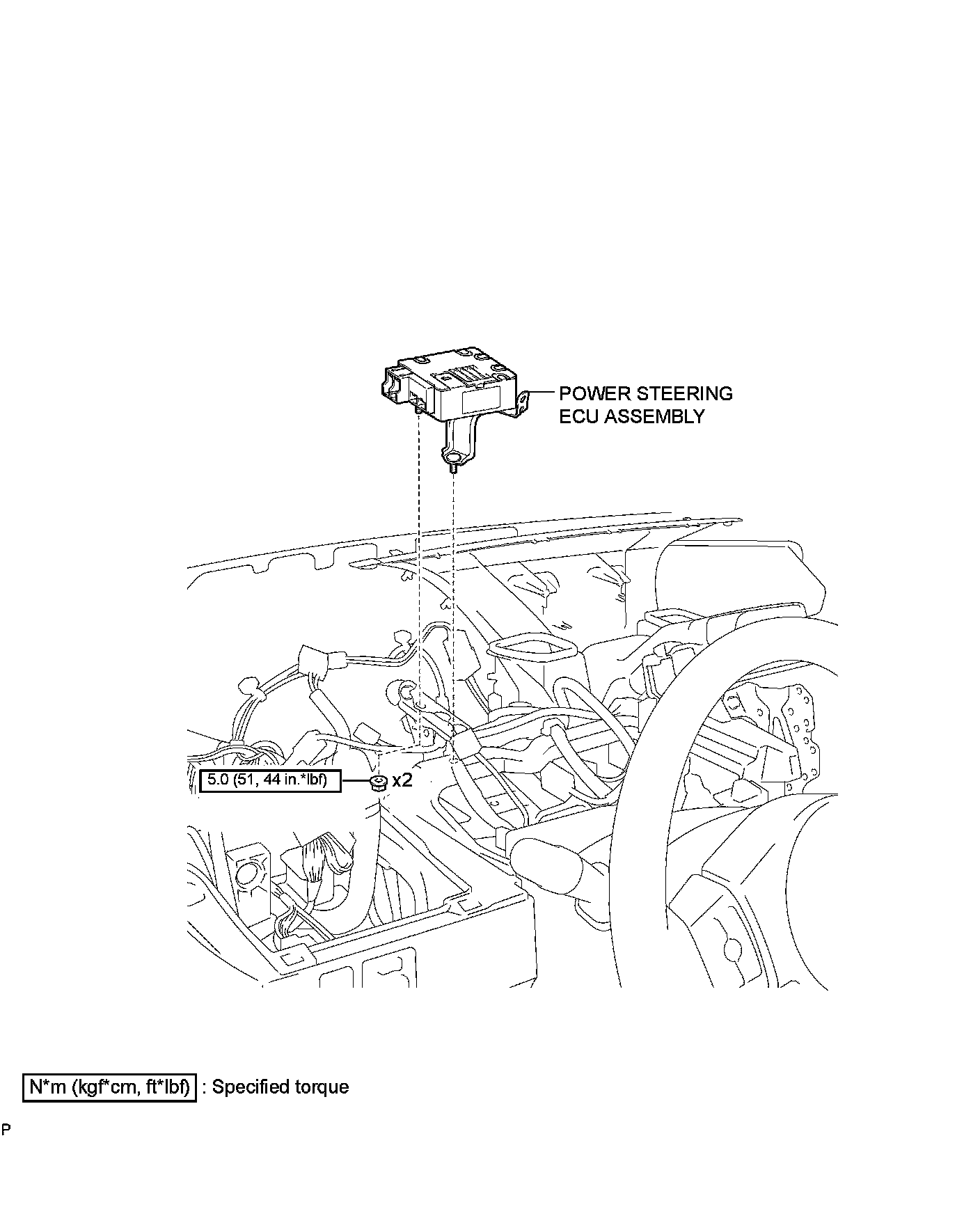 POWER STEERING ECU ASSEMBLY

5.0 (51, 44 in.*lbf)

x2

N*m (kgf*cm, ft*lbf) : Specified torque

P