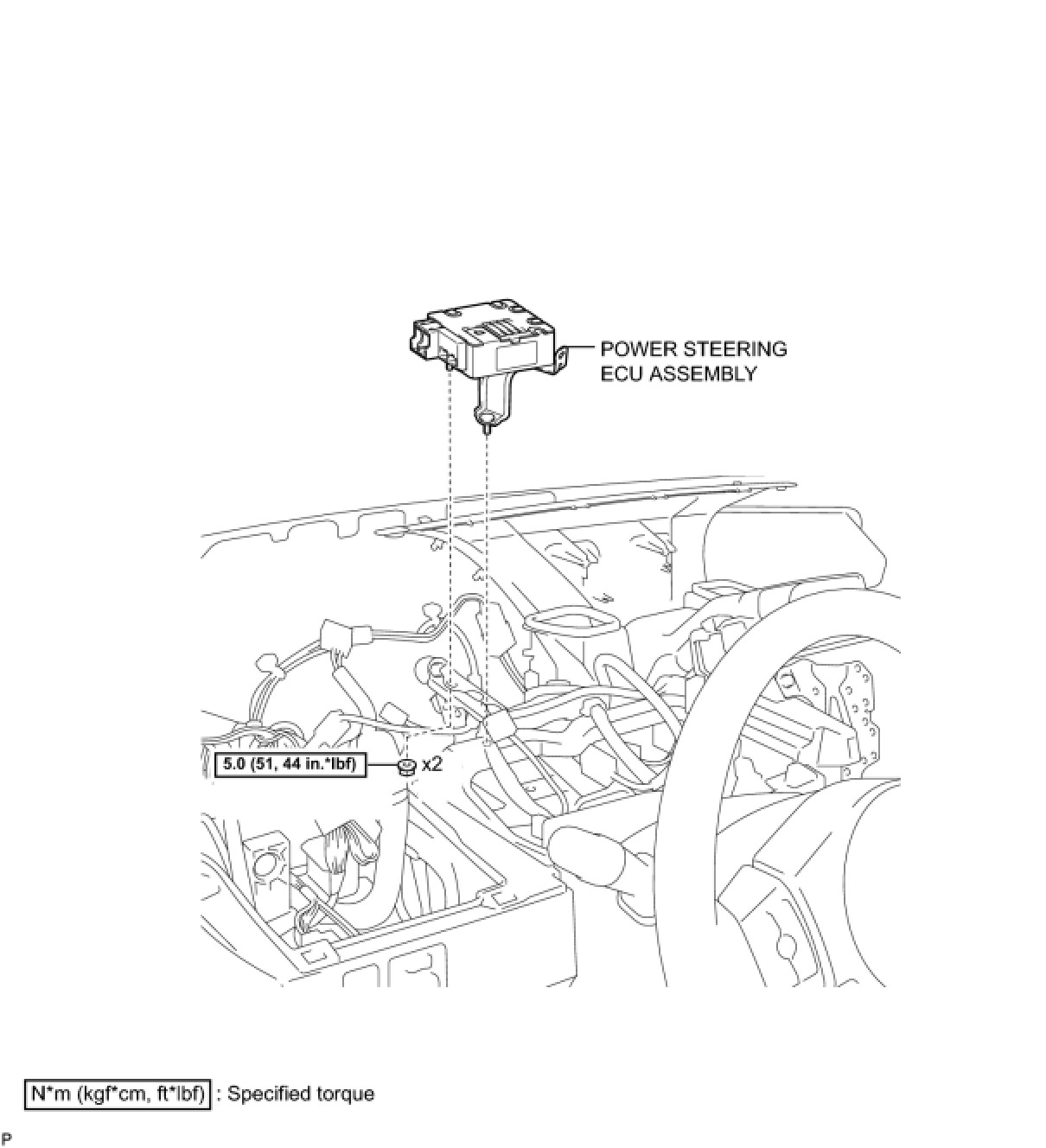 POWER STEERING ECU ASSEMBLY

5.0 (51, 44 in.*lbf)

x2

N*m (kgf*cm, ft*lbf) : Specified torque

P