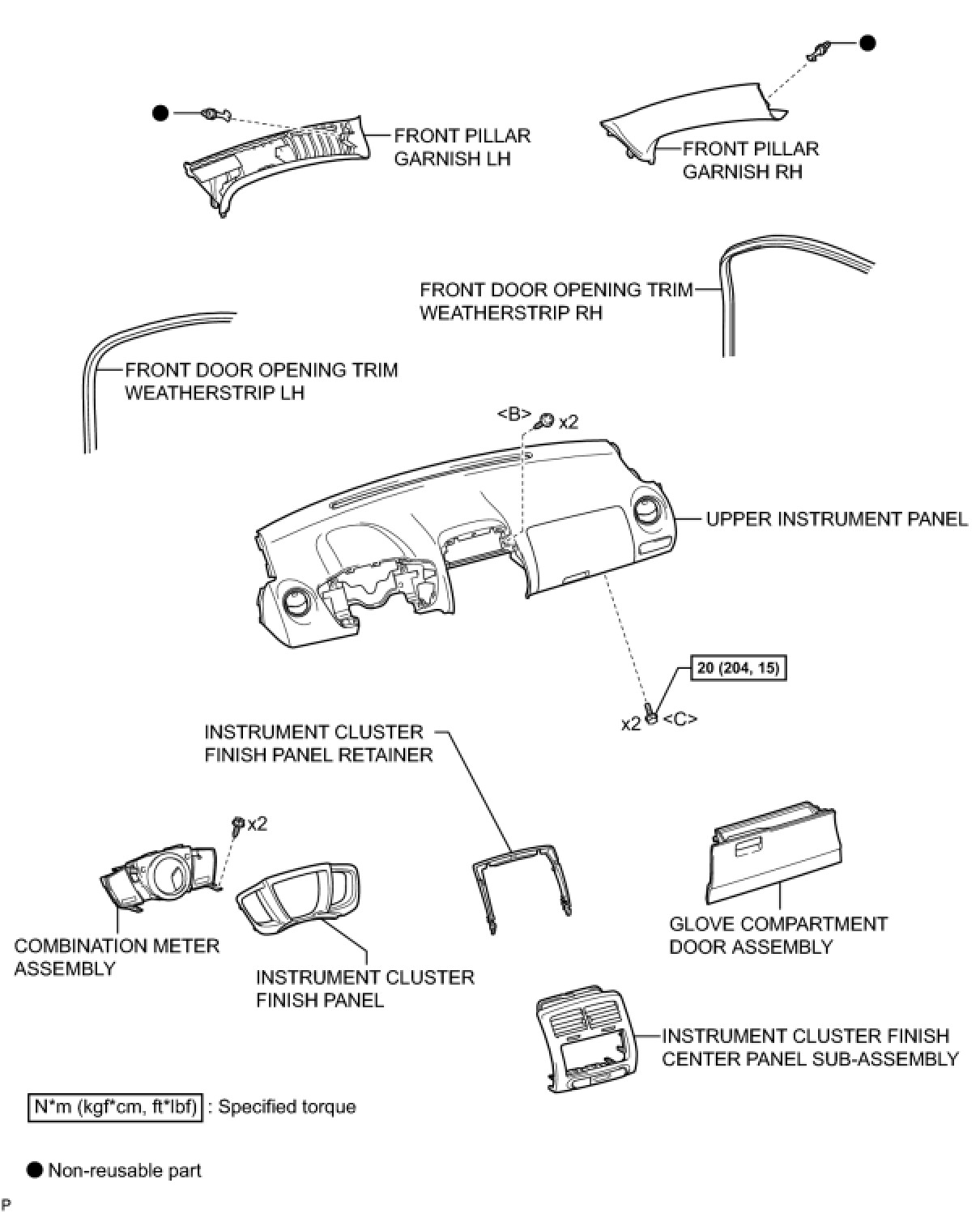 FRONT PILLAR GARNISH LH

FRONT PILLAR GARNISH RH

FRONT DOOR OPENING TRIM WEATHERSTRIP RH

FRONT DOOR OPENING TRIM WEATHERSTRIP LH

<B> x2

UPPER INSTRUMENT PANEL

20 (204, 15)

x2 <C>

INSTRUMENT CLUSTER FINISH PANEL RETAINER

x2

COMBINATION METER ASSEMBLY

INSTRUMENT CLUSTER FINISH PANEL

GLOVE COMPARTMENT DOOR ASSEMBLY

INSTRUMENT CLUSTER FINISH CENTER PANEL SUB-ASSEMBLY

N*m (kgf*cm, ft*lbf) : Specified torque

● Non-reusable part

P