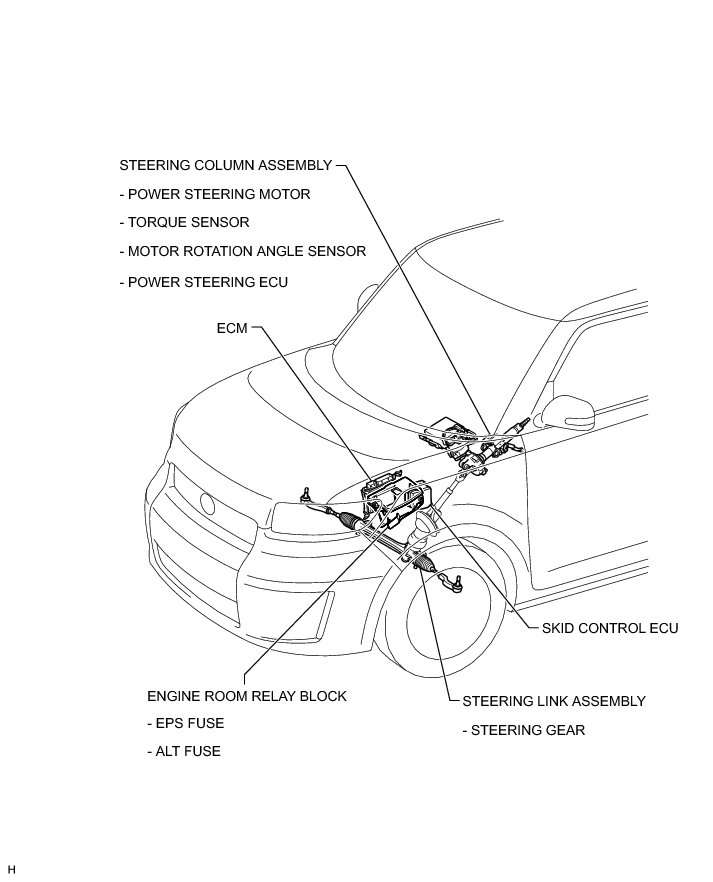 STEERING COLUMN ASSEMBLY

- POWER STEERING MOTOR

- TORQUE SENSOR

- MOTOR ROTATION ANGLE SENSOR

- POWER STEERING ECU

ECM

SKID CONTROL ECU

ENGINE ROOM RELAY BLOCK

- EPS FUSE

- ALT FUSE

STEERING LINK ASSEMBLY

- STEERING GEAR

H