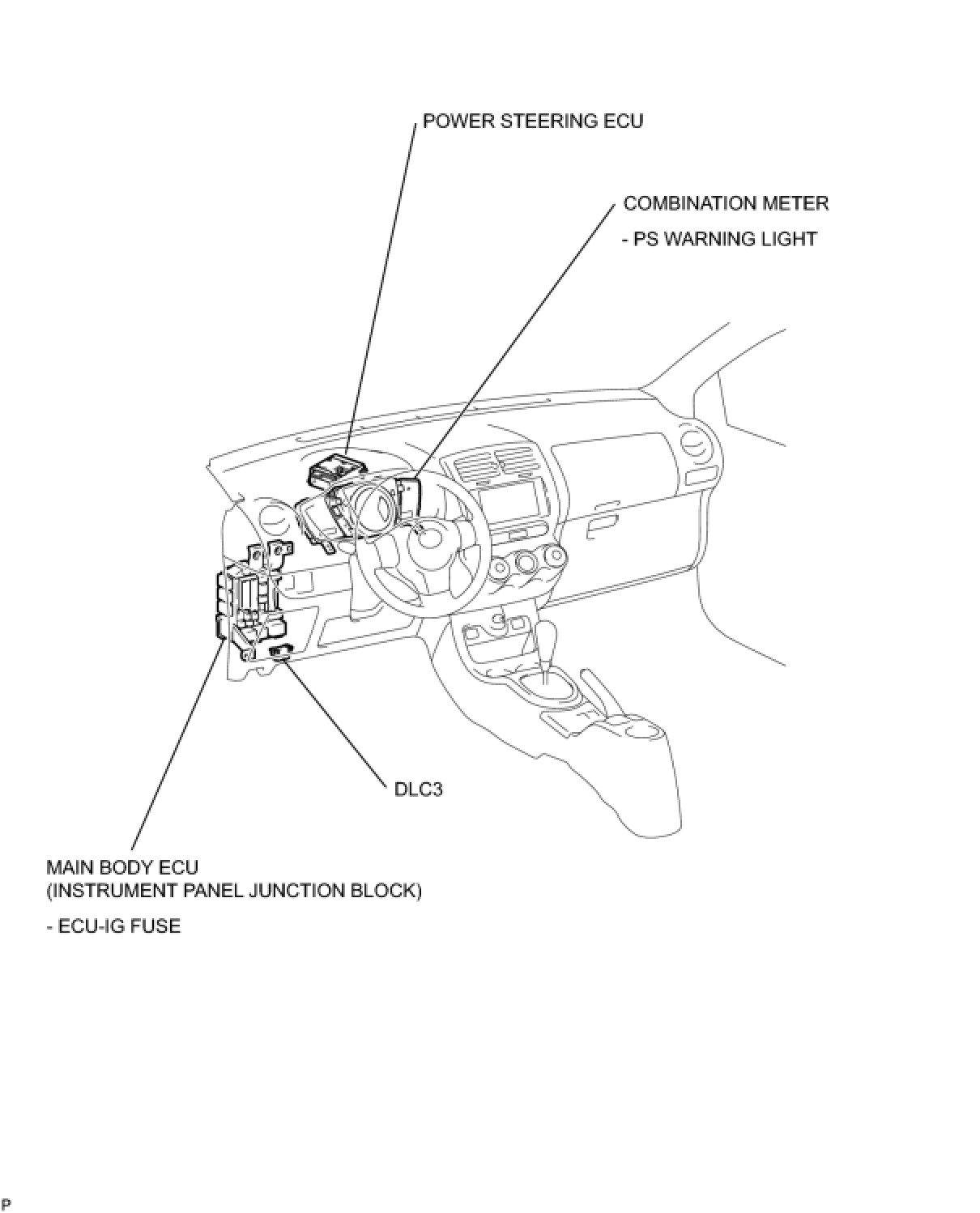 POWER STEERING ECU

COMBINATION METER
- PS WARNING LIGHT

DLC3

MAIN BODY ECU
(INSTRUMENT PANEL JUNCTION BLOCK)
- ECU-IG FUSE

P