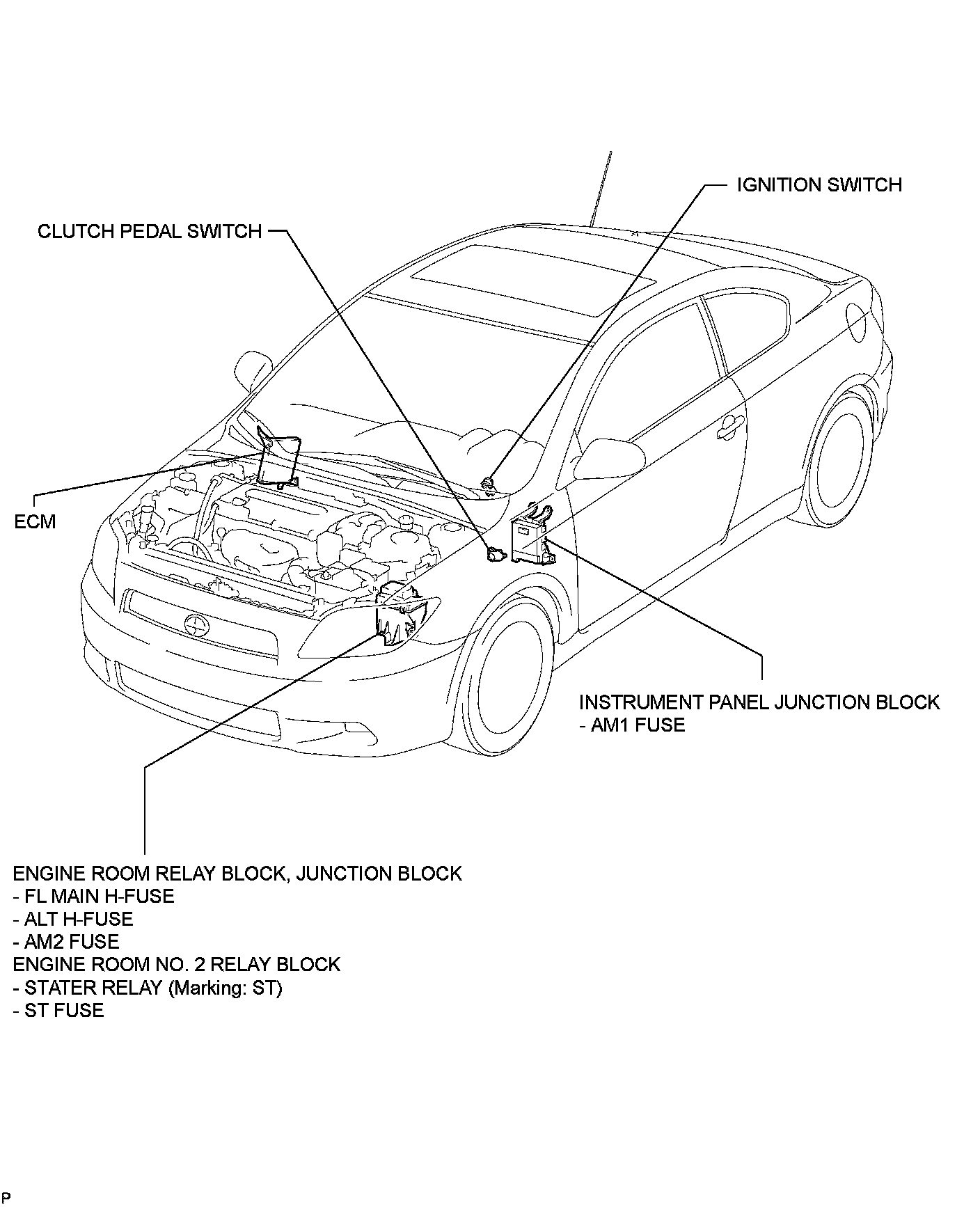 IGNITION SWITCH

CLUTCH PEDAL SWITCH

ECM

INSTRUMENT PANEL JUNCTION BLOCK
- AM1 FUSE

ENGINE ROOM RELAY BLOCK, JUNCTION BLOCK
- FL MAIN H-FUSE
- ALT H-FUSE
- AM2 FUSE
ENGINE ROOM NO. 2 RELAY BLOCK
- STATER RELAY (Marking: ST)
- ST FUSE

P