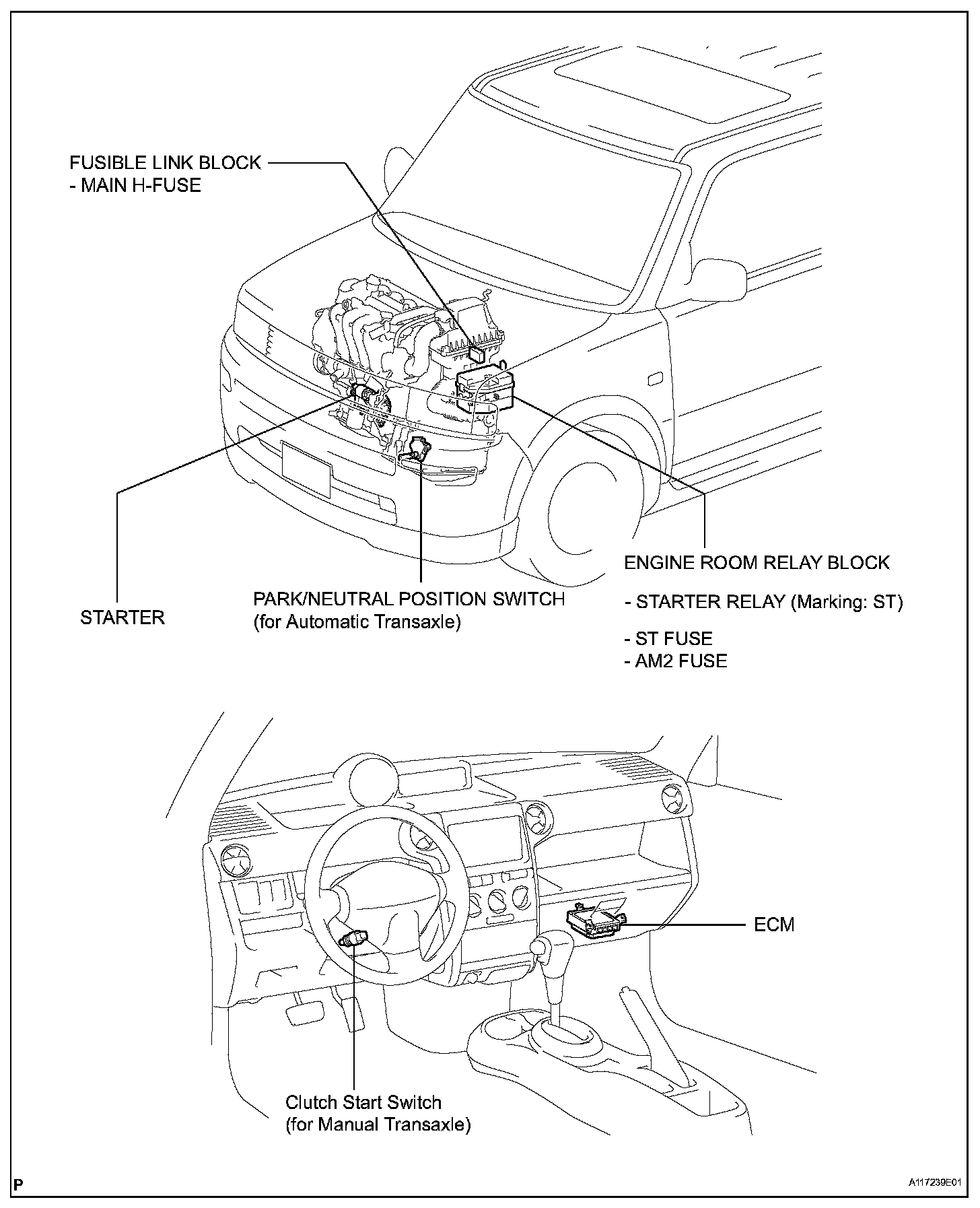 FUSIBLE LINK BLOCK
- MAIN H-FUSE

STARTER

PARK/NEUTRAL POSITION SWITCH
(for Automatic Transaxle)

ENGINE ROOM RELAY BLOCK

- STARTER RELAY (Marking: ST)

- ST FUSE
- AM2 FUSE

ECM

Clutch Start Switch
(for Manual Transaxle)

P

A117239E01