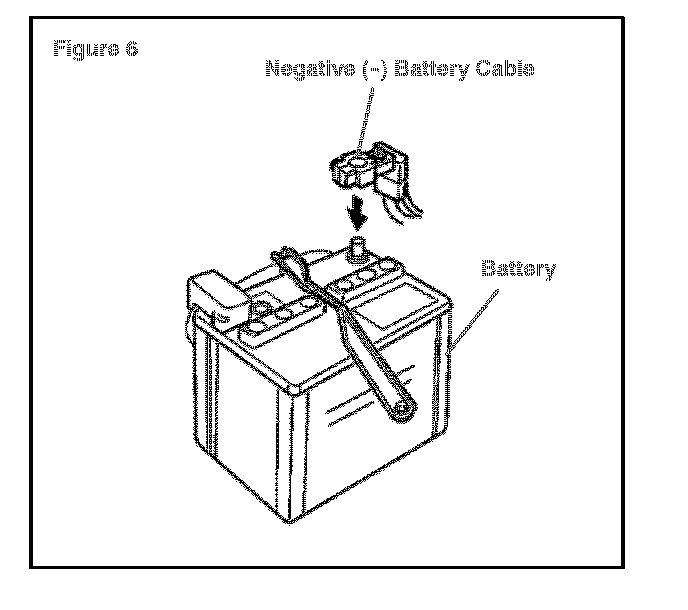 Figure 6

Negative (-) Battery Cable

Battery