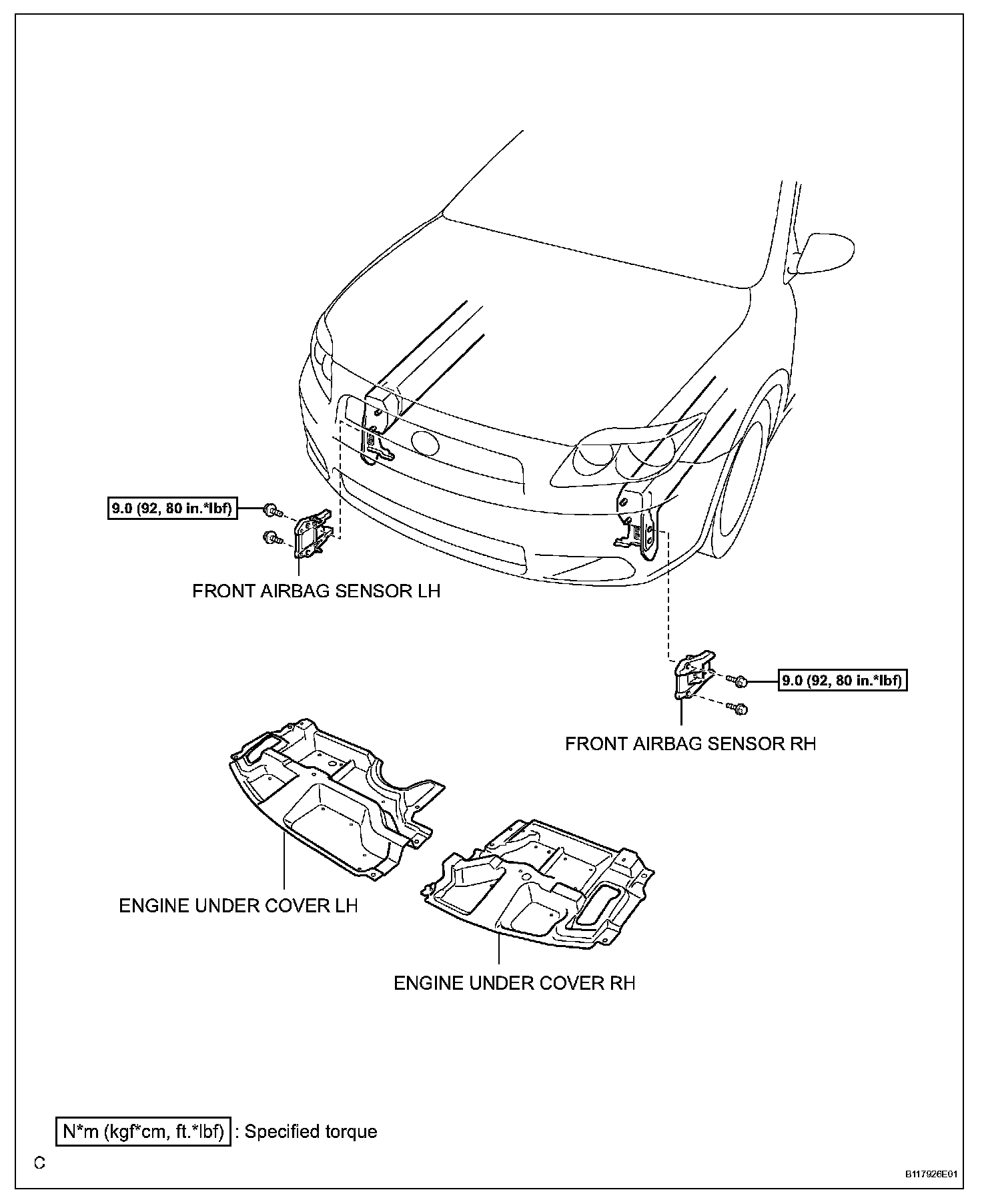 9.0 (92, 80 in.*lbf)

FRONT AIRBAG SENSOR LH

9.0 (92, 80 in.*lbf)

FRONT AIRBAG SENSOR RH

ENGINE UNDER COVER LH

ENGINE UNDER COVER RH

N*m (kgf*cm, ft.*lbf) : Specified torque

C

B117926E01