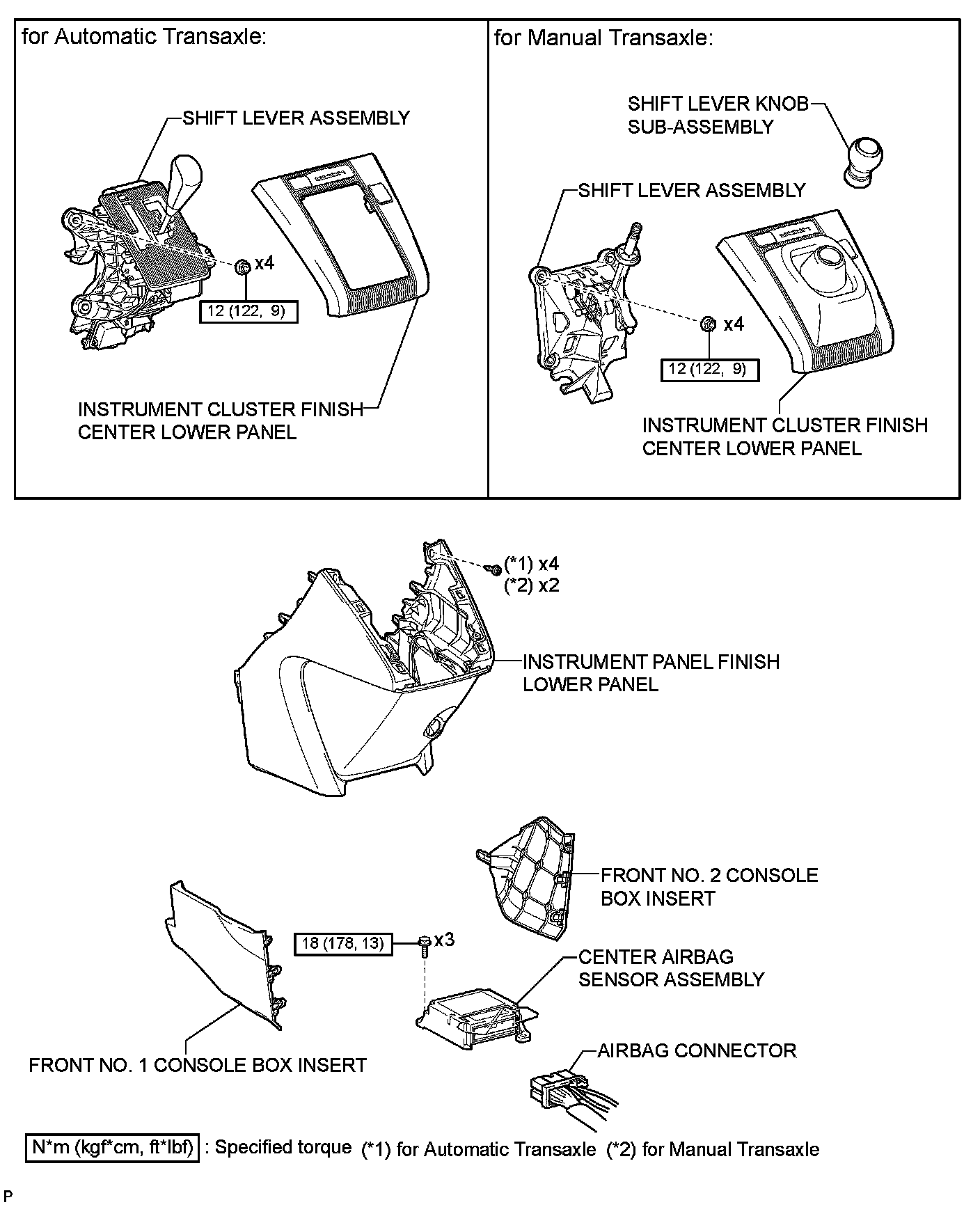 for Automatic Transaxle:

SHIFT LEVER ASSEMBLY

x4

12 (122, 9)

INSTRUMENT CLUSTER FINISH CENTER LOWER PANEL

for Manual Transaxle:

SHIFT LEVER KNOB SUB-ASSEMBLY

SHIFT LEVER ASSEMBLY

x4

12 (122, 9)

INSTRUMENT CLUSTER FINISH CENTER LOWER PANEL

(*1) x4
(*2) x2

INSTRUMENT PANEL FINISH LOWER PANEL

FRONT NO. 2 CONSOLE BOX INSERT

18 (178, 13)

x3

CENTER AIRBAG SENSOR ASSEMBLY

FRONT NO. 1 CONSOLE BOX INSERT

AIRBAG CONNECTOR

N*m (kgf*cm, ft*lbf) : Specified torque (*1) for Automatic Transaxle (*2) for Manual Transaxle

P