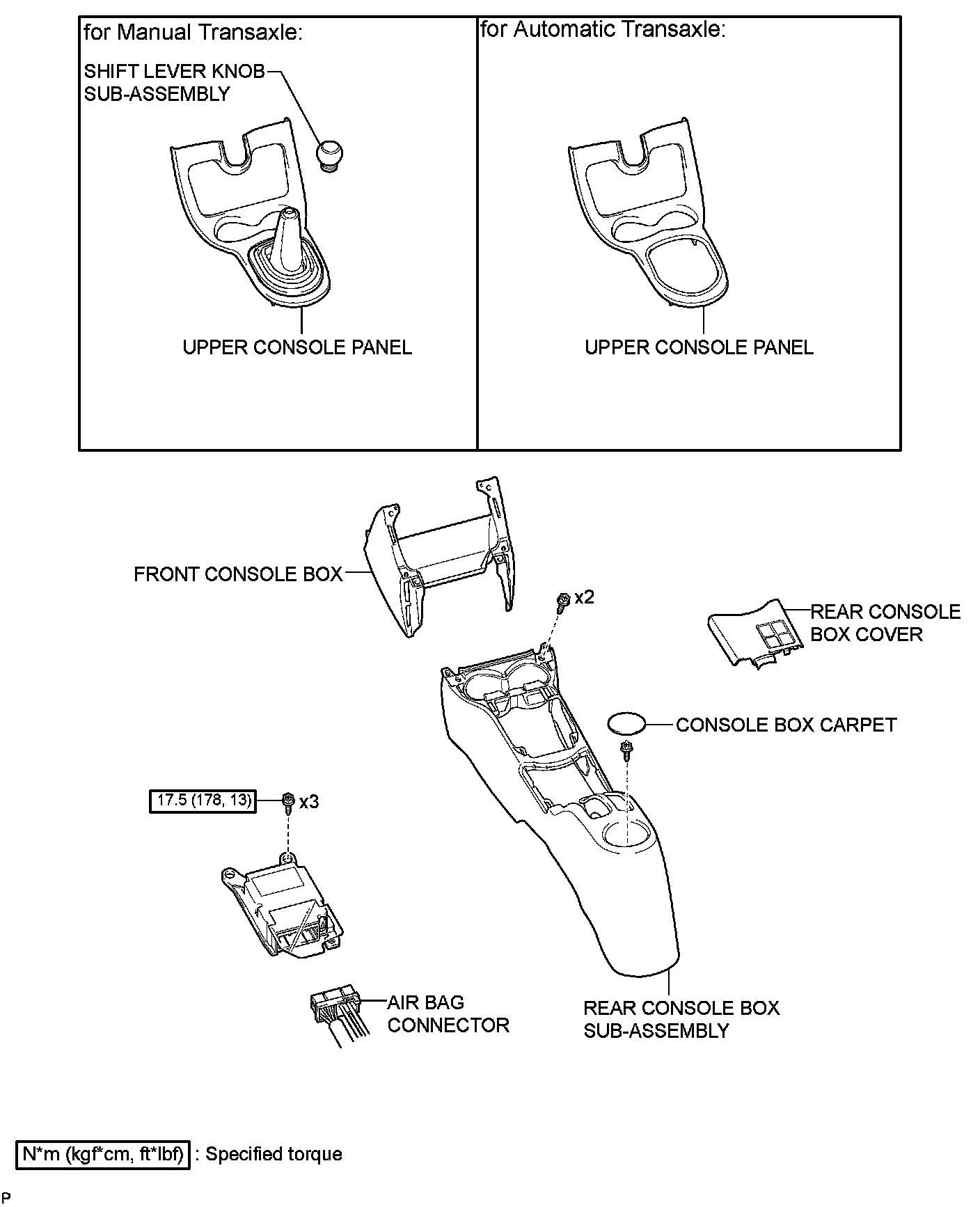 for Manual Transaxle:

SHIFT LEVER KNOB SUB-ASSEMBLY

UPPER CONSOLE PANEL

for Automatic Transaxle:

UPPER CONSOLE PANEL

FRONT CONSOLE BOX

x2

REAR CONSOLE BOX COVER

CONSOLE BOX CARPET

17.5 (178, 13)

x3

AIR BAG CONNECTOR

REAR CONSOLE BOX SUB-ASSEMBLY

N*m (kgf*cm, ft*lbf) : Specified torque

P