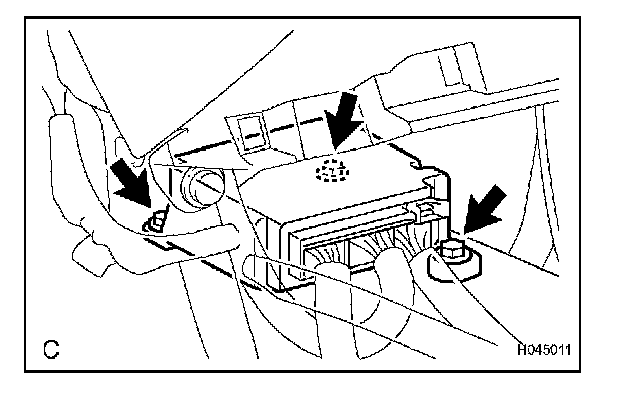 C

H045011