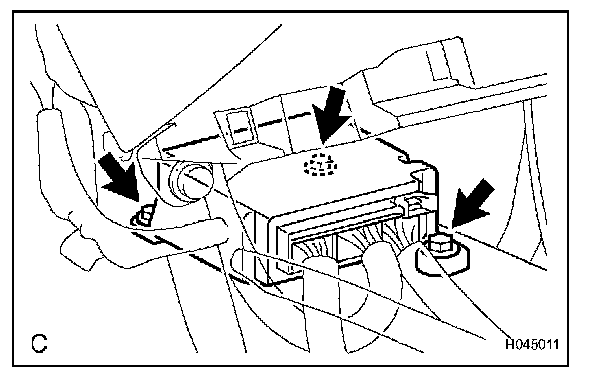 C

H045011