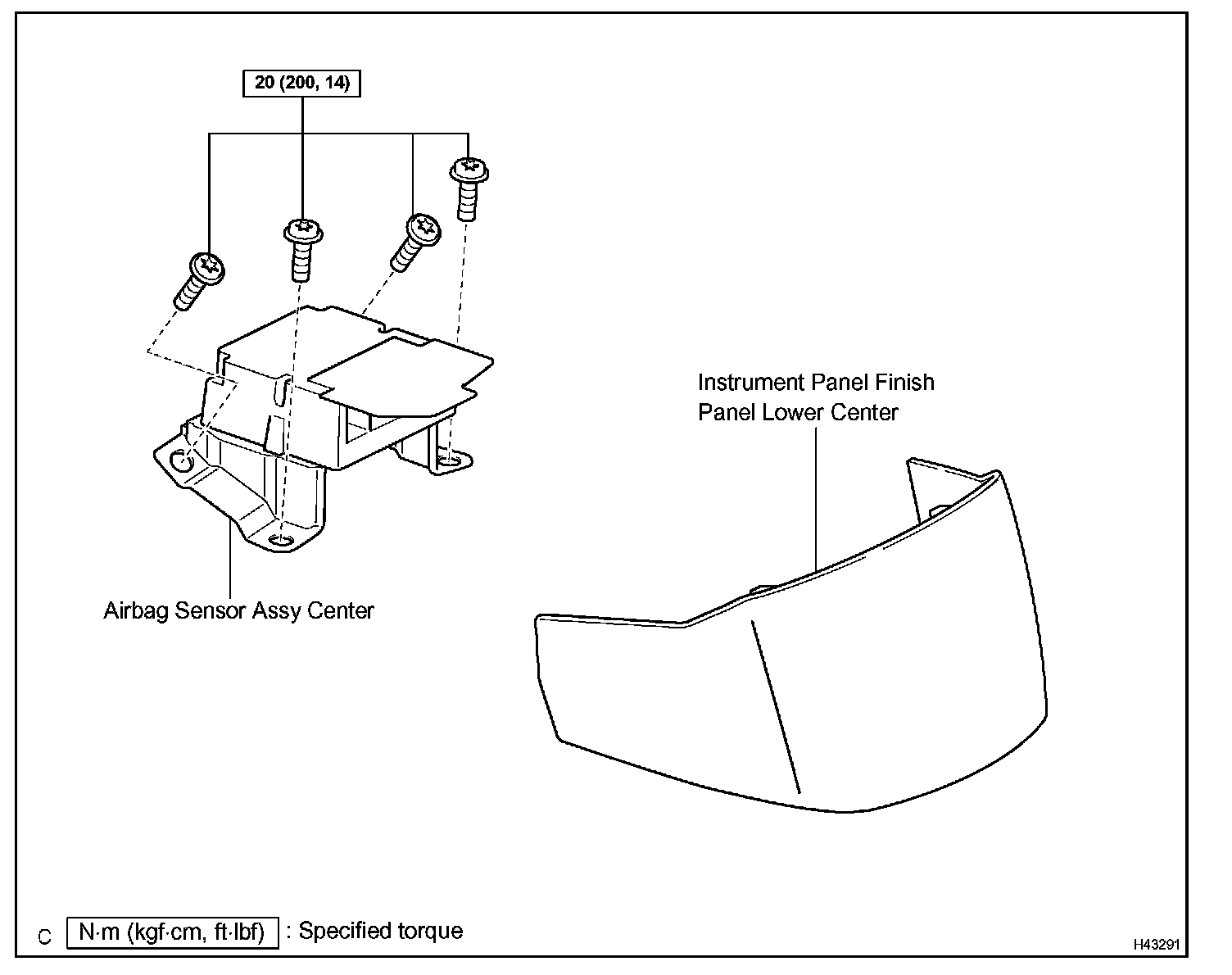 20 (200, 14)

Instrument Panel Finish Panel Lower Center

Airbag Sensor Assy Center

C N·m (kgf·cm, ft·lbf) : Specified torque

H43291