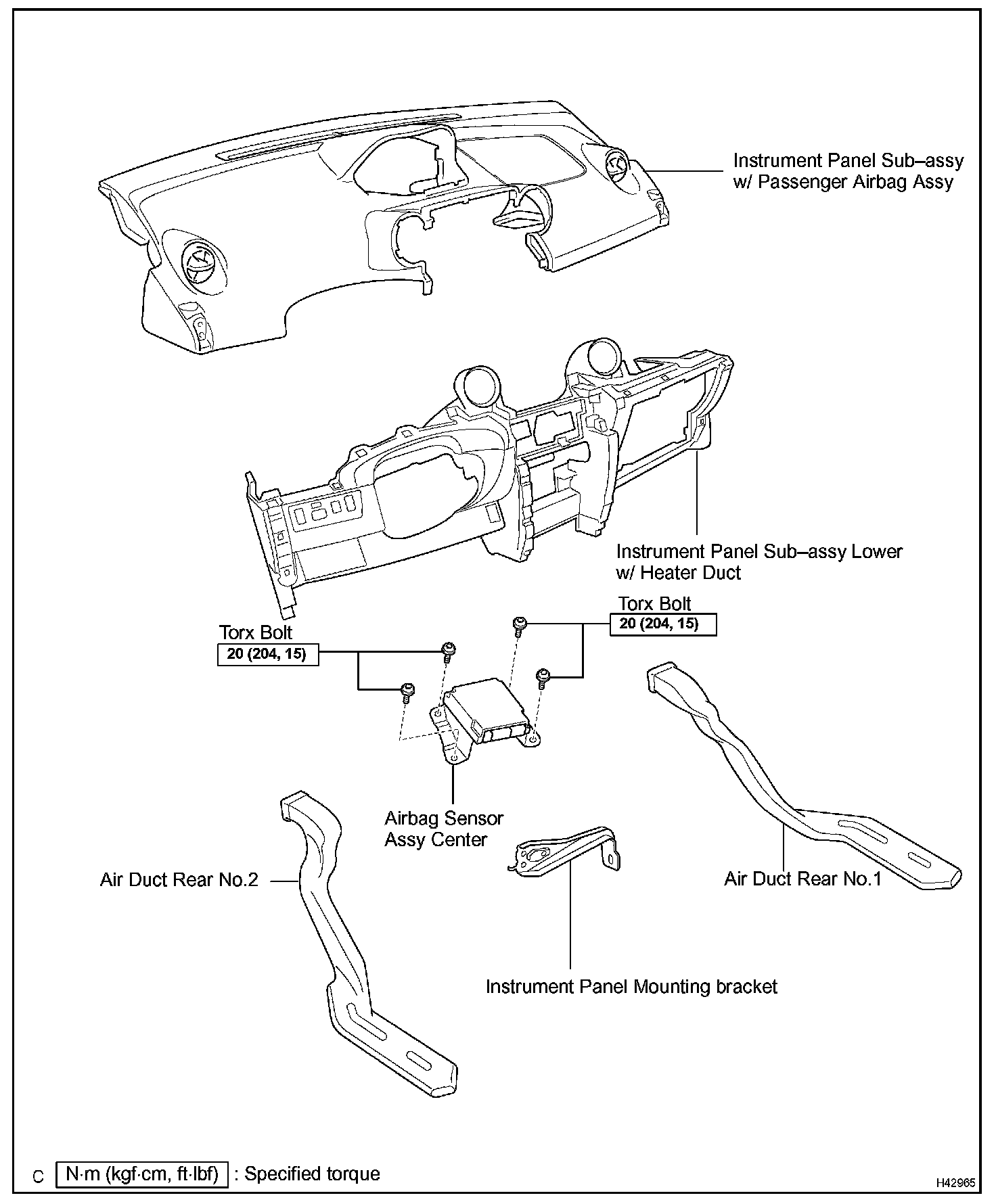 Instrument Panel Sub–assy w/ Passenger Airbag Assy

Instrument Panel Sub–assy Lower w/ Heater Duct

Torx Bolt
20 (204, 15)

Torx Bolt
20 (204, 15)

Airbag Sensor Assy Center

Air Duct Rear No.2

Air Duct Rear No.1

Instrument Panel Mounting bracket

C N·m (kgf·cm, ft·lbf) : Specified torque

H42965