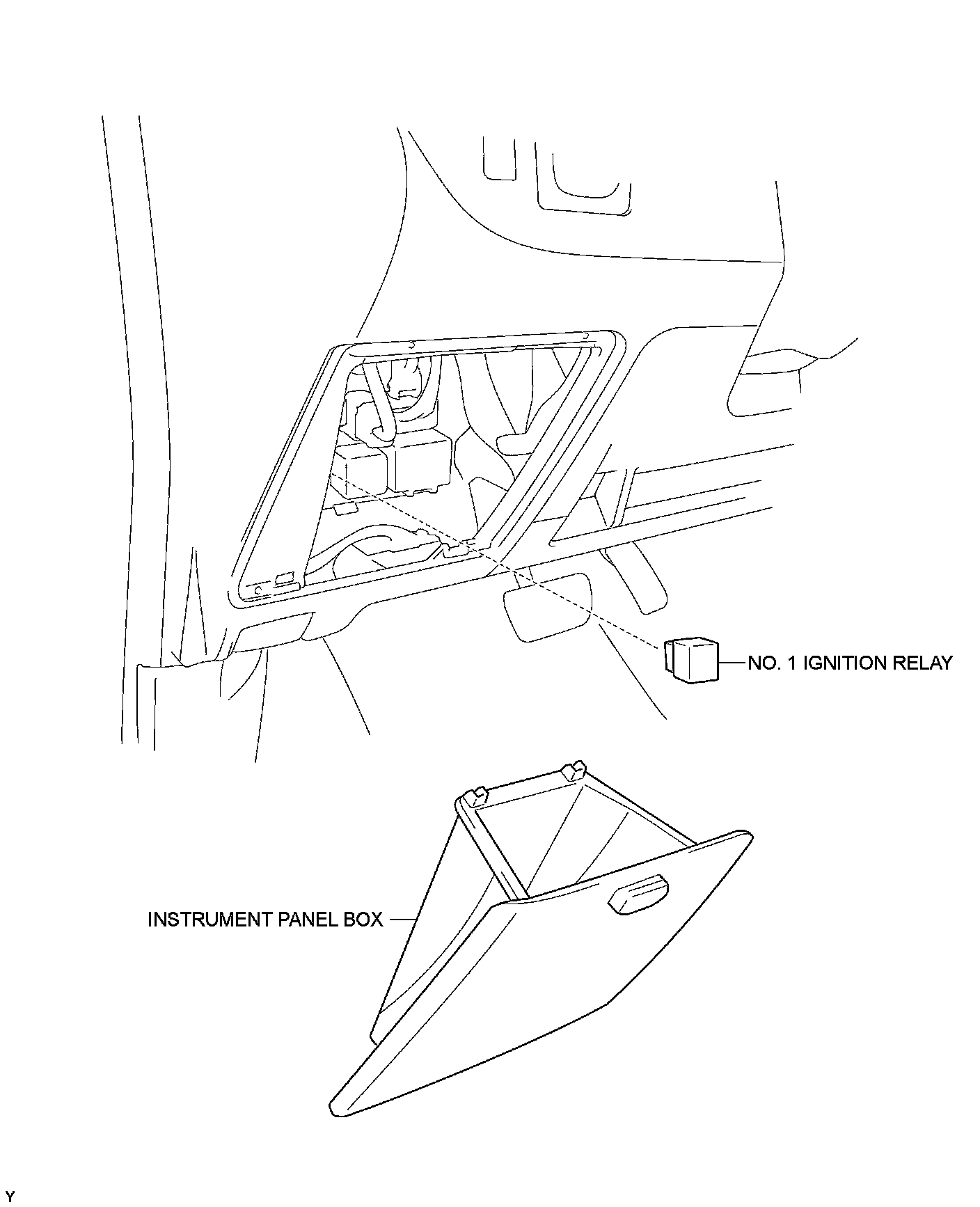 NO. 1 IGNITION RELAY

INSTRUMENT PANEL BOX

Y