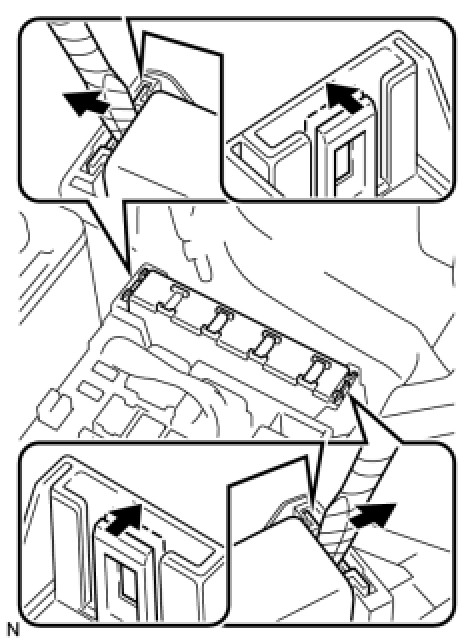 N