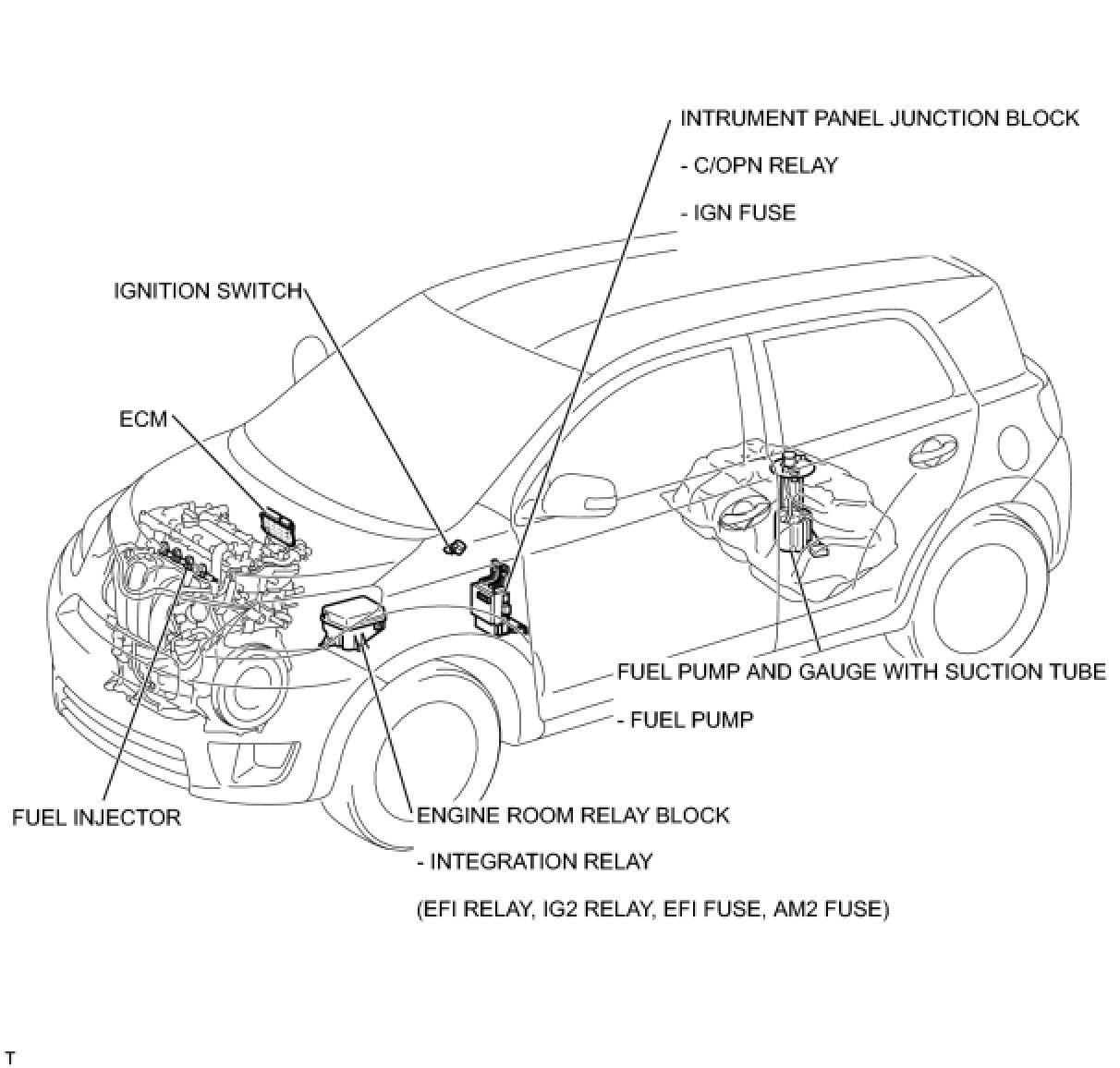 INTRUMENT PANEL JUNCTION BLOCK

- C/OPN RELAY

- IGN FUSE

IGNITION SWITCH

ECM

FUEL PUMP AND GAUGE WITH SUCTION TUBE

- FUEL PUMP

FUEL INJECTOR

ENGINE ROOM RELAY BLOCK

- INTEGRATION RELAY

(EFI RELAY, IG2 RELAY, EFI FUSE, AM2 FUSE)

T