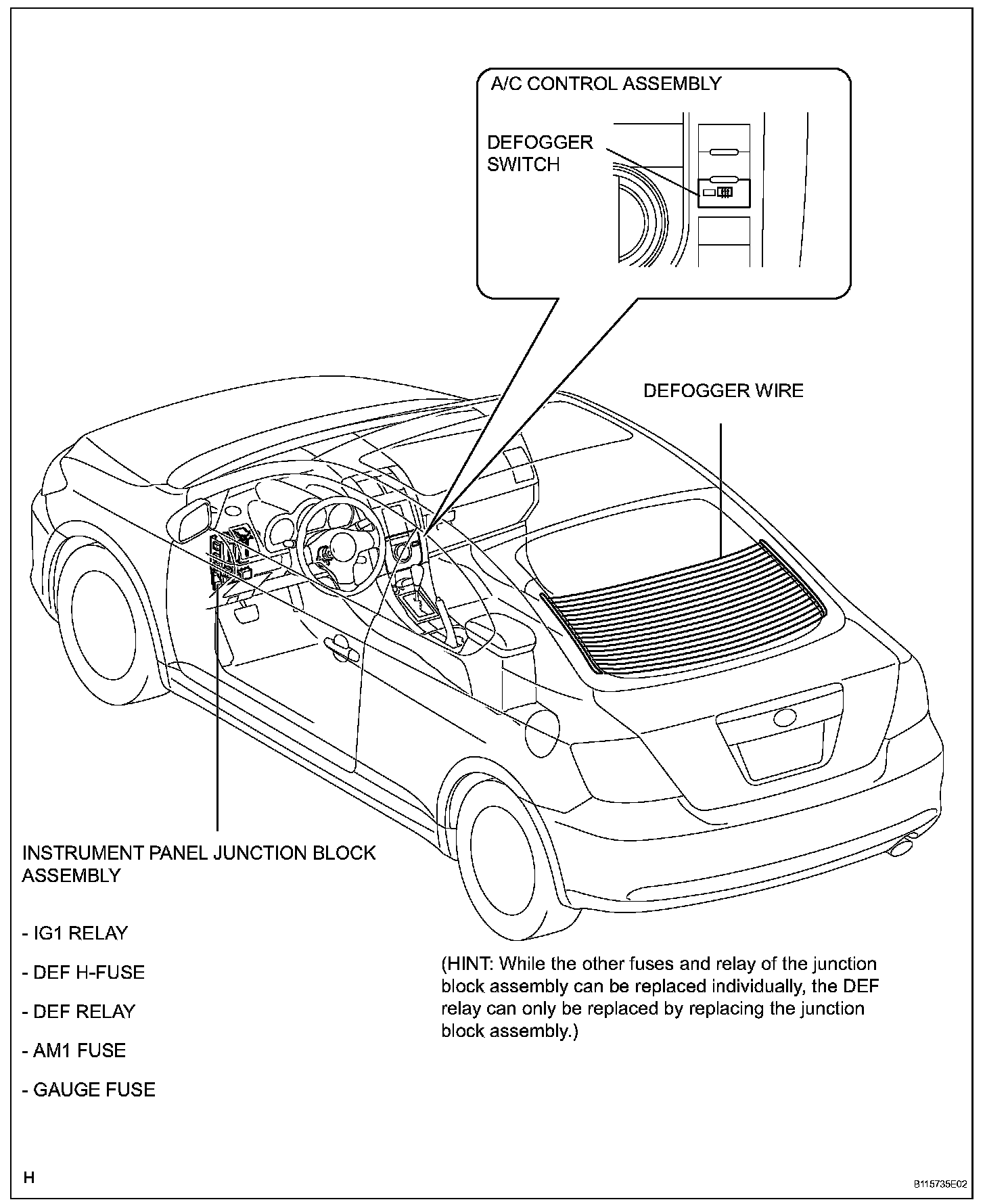 A/C CONTROL ASSEMBLY

DEFOGGER SWITCH

DEFOGGER WIRE

INSTRUMENT PANEL JUNCTION BLOCK ASSEMBLY

- IG1 RELAY

- DEF H-FUSE

- DEF RELAY

- AM1 FUSE

- GAUGE FUSE

(HINT: While the other fuses and relay of the junction block assembly can be replaced individually, the DEF relay can only be replaced by replacing the junction block assembly.)

H

B115735E02