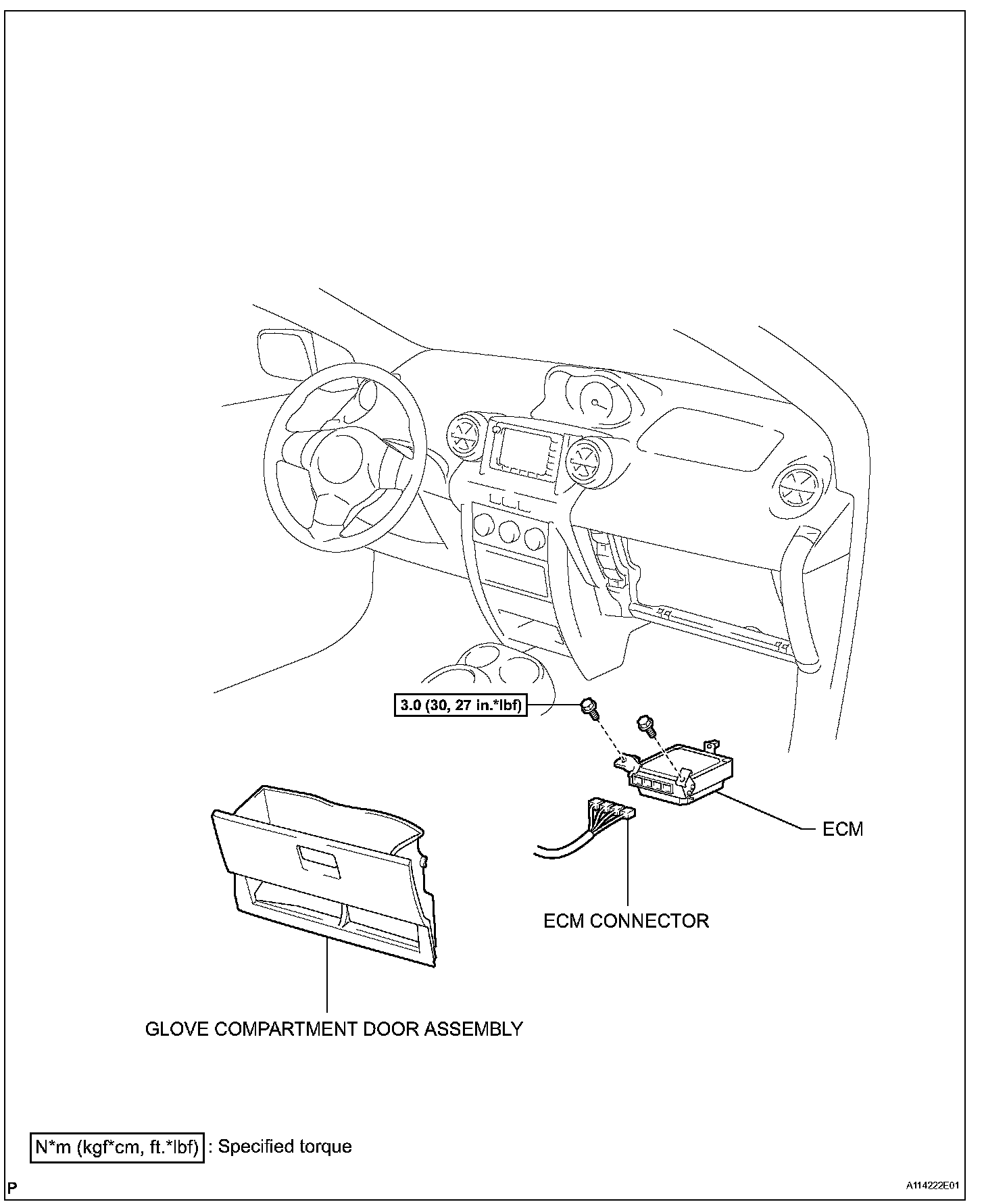 3.0 (30, 27 in.*lbf)

ECM

ECM CONNECTOR

GLOVE COMPARTMENT DOOR ASSEMBLY

N*m (kgf*cm, ft.*lbf) : Specified torque

P

A114222E01