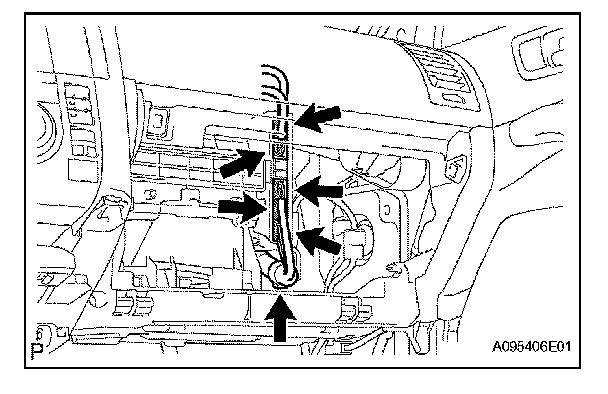 P

A095406E01