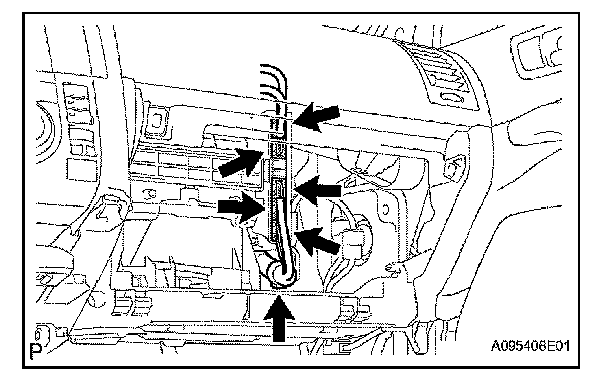 P

A095406E01