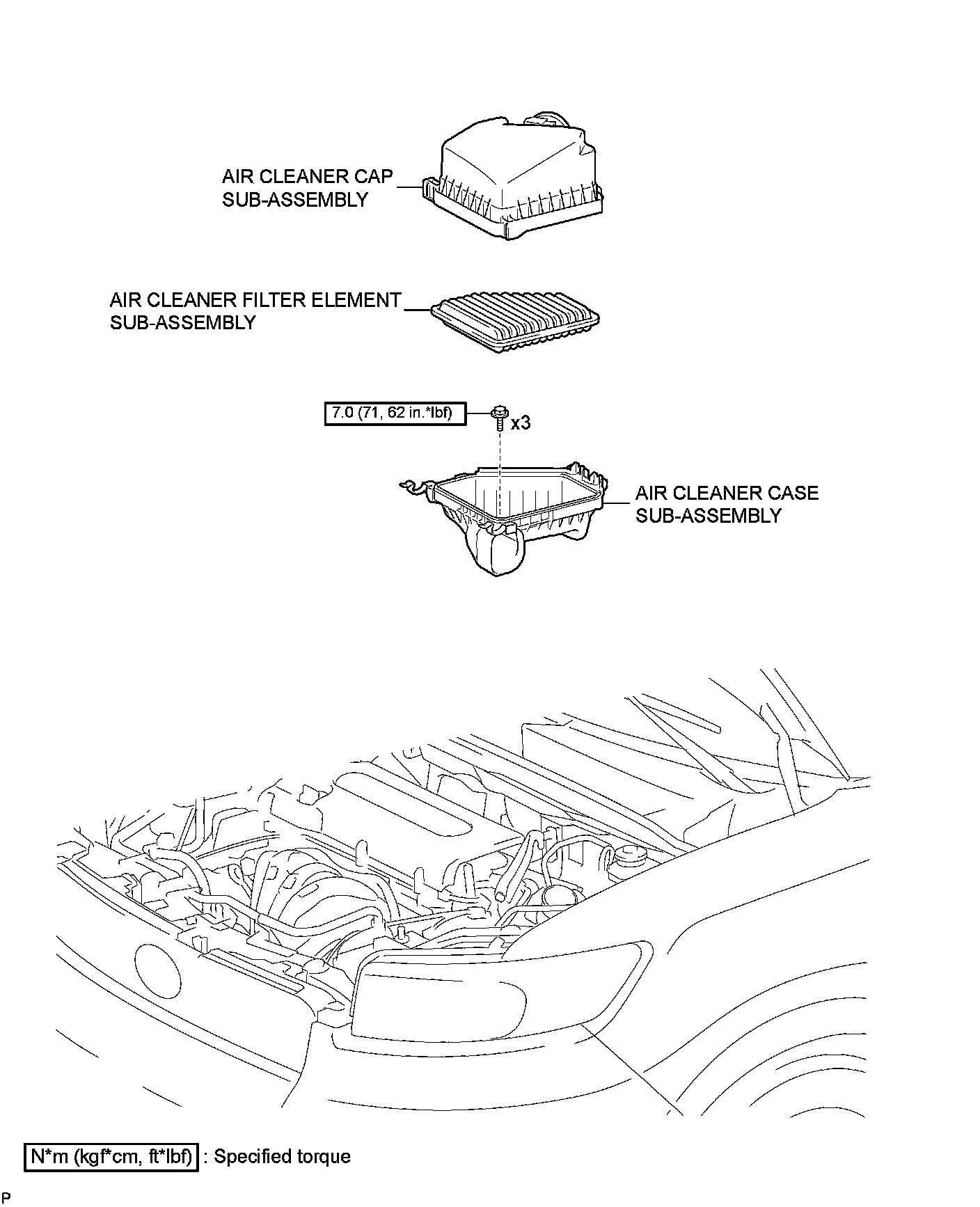 AIR CLEANER CAP SUB-ASSEMBLY

AIR CLEANER FILTER ELEMENT SUB-ASSEMBLY

7.0 (71, 62 in.*lbf)

x3

AIR CLEANER CASE SUB-ASSEMBLY

N*m (kgf*cm, ft*lbf) : Specified torque

P