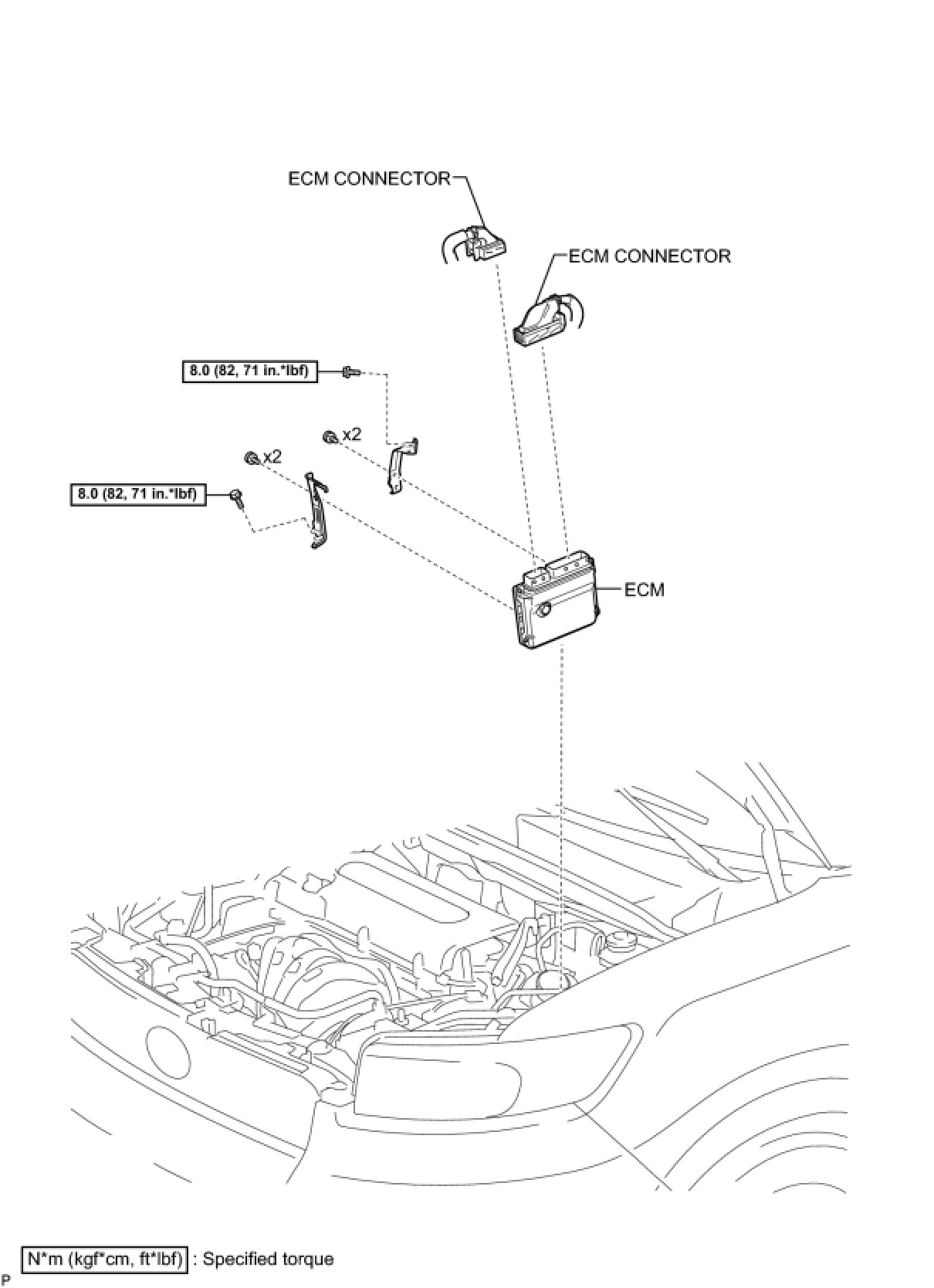 ECM CONNECTOR

ECM CONNECTOR

8.0 (82, 71 in.*lbf)

x2

x2

8.0 (82, 71 in.*lbf)

ECM

N*m (kgf*cm, ft*lbf) : Specified torque

P