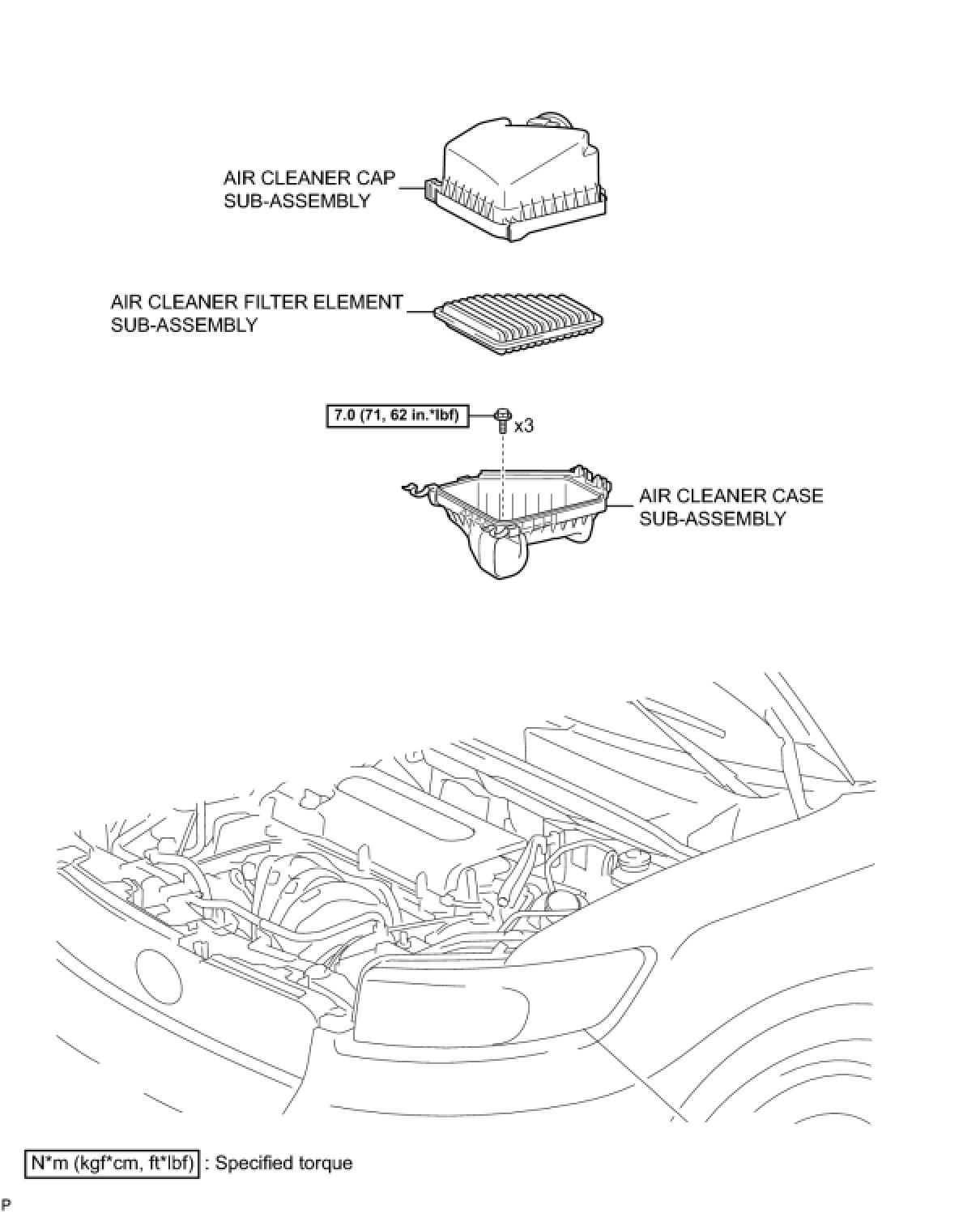 AIR CLEANER CAP SUB-ASSEMBLY

AIR CLEANER FILTER ELEMENT SUB-ASSEMBLY

7.0 (71, 62 in.*lbf)

x3

AIR CLEANER CASE SUB-ASSEMBLY

N*m (kgf*cm, ft*lbf) : Specified torque

P