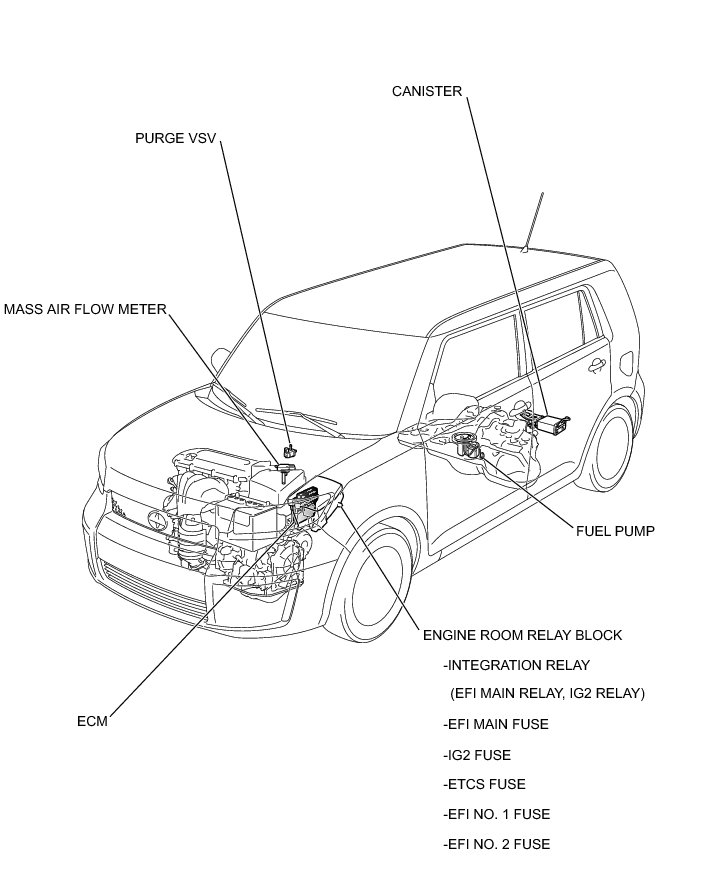 CANISTER

PURGE VSV

MASS AIR FLOW METER

FUEL PUMP

ENGINE ROOM RELAY BLOCK
-INTEGRATION RELAY
(EFI MAIN RELAY, IG2 RELAY)
-EFI MAIN FUSE
-IG2 FUSE
-ETCS FUSE
-EFI NO. 1 FUSE
-EFI NO. 2 FUSE

ECM