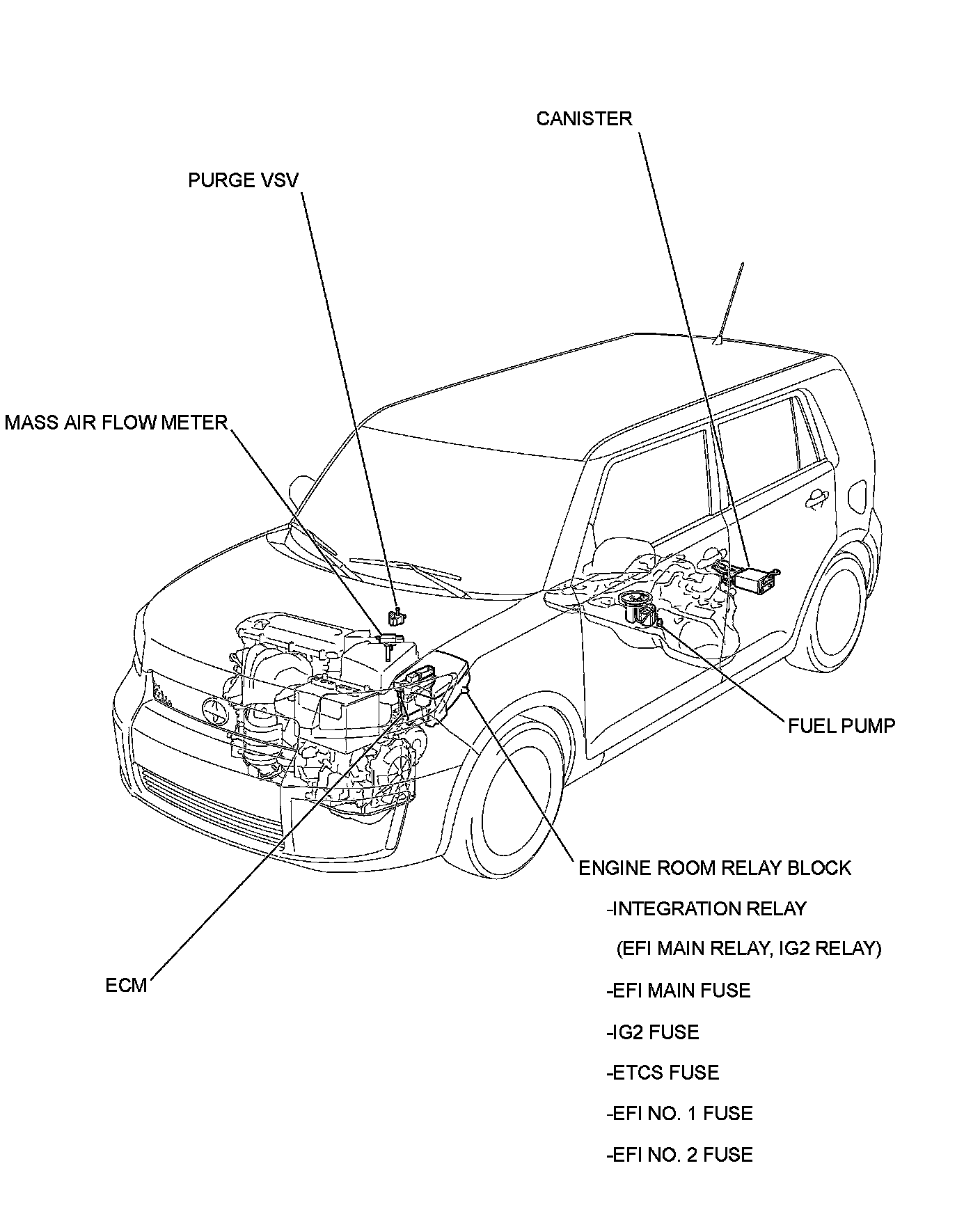 CANISTER

PURGE VSV

MASS AIR FLOW METER

FUEL PUMP

ENGINE ROOM RELAY BLOCK

-INTEGRATION RELAY

(EFI MAIN RELAY, IG2 RELAY)

-EFI MAIN FUSE

-IG2 FUSE

-ETCS FUSE

-EFI NO. 1 FUSE

-EFI NO. 2 FUSE

ECM