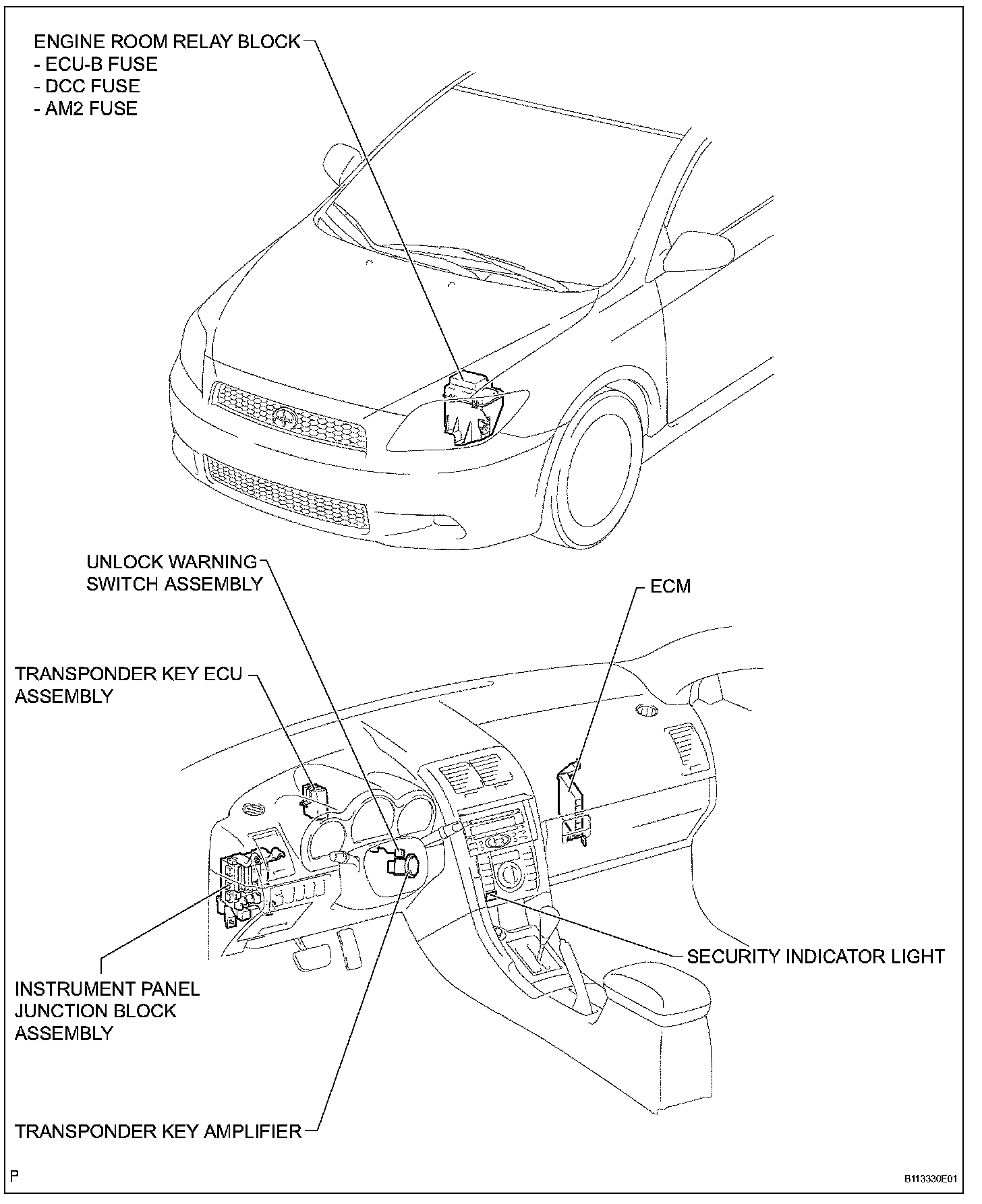 ENGINE ROOM RELAY BLOCK
- ECU-B FUSE
- DCC FUSE
- AM2 FUSE

UNLOCK WARNING SWITCH ASSEMBLY

ECM

TRANSPONDER KEY ECU ASSEMBLY

SECURITY INDICATOR LIGHT

INSTRUMENT PANEL JUNCTION BLOCK ASSEMBLY

TRANSPONDER KEY AMPLIFIER

P

B113330E01