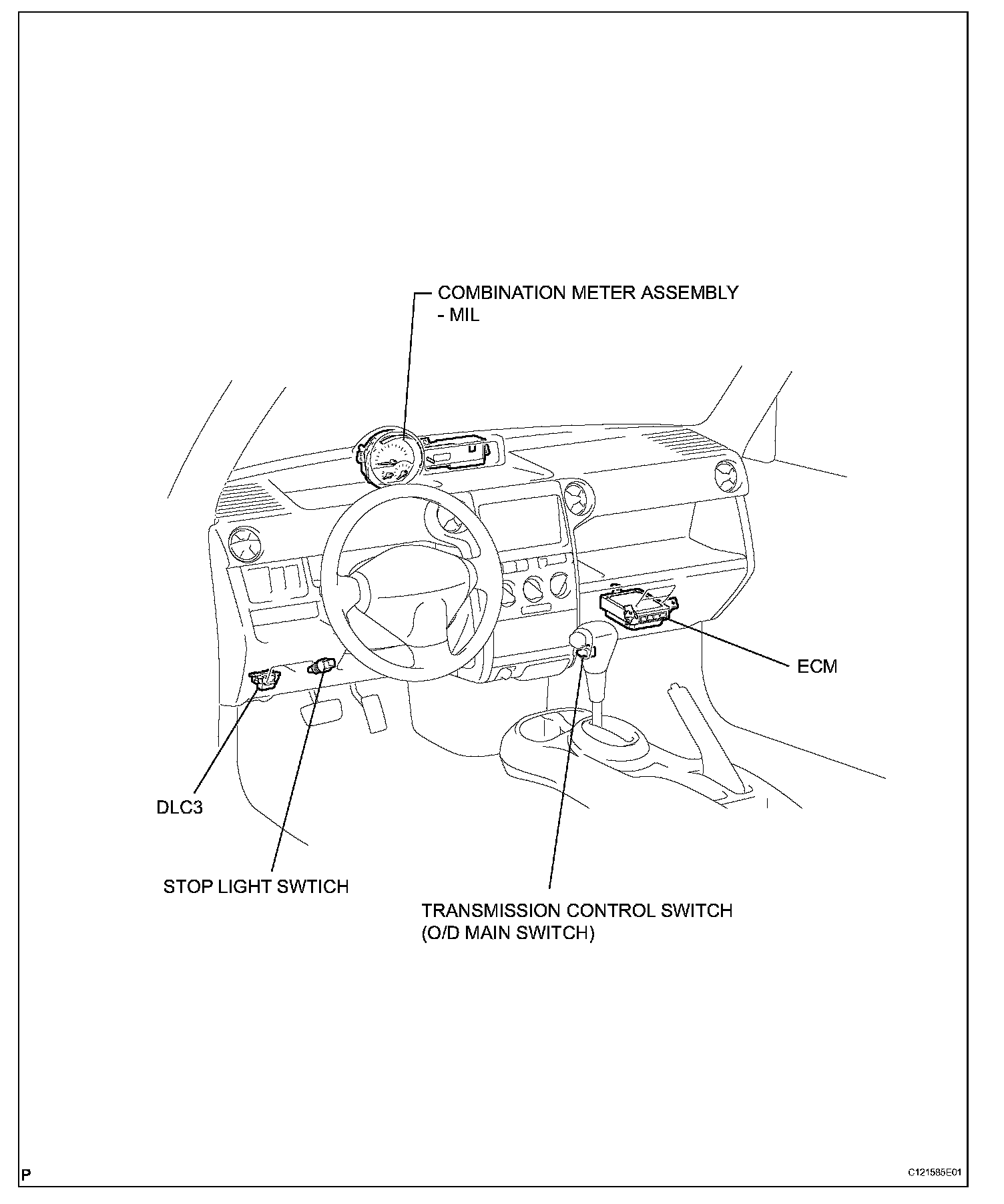 COMBINATION METER ASSEMBLY
- MIL

ECM

DLC3

STOP LIGHT SWTICH

TRANSMISSION CONTROL SWITCH
(O/D MAIN SWITCH)

P

C121585E01