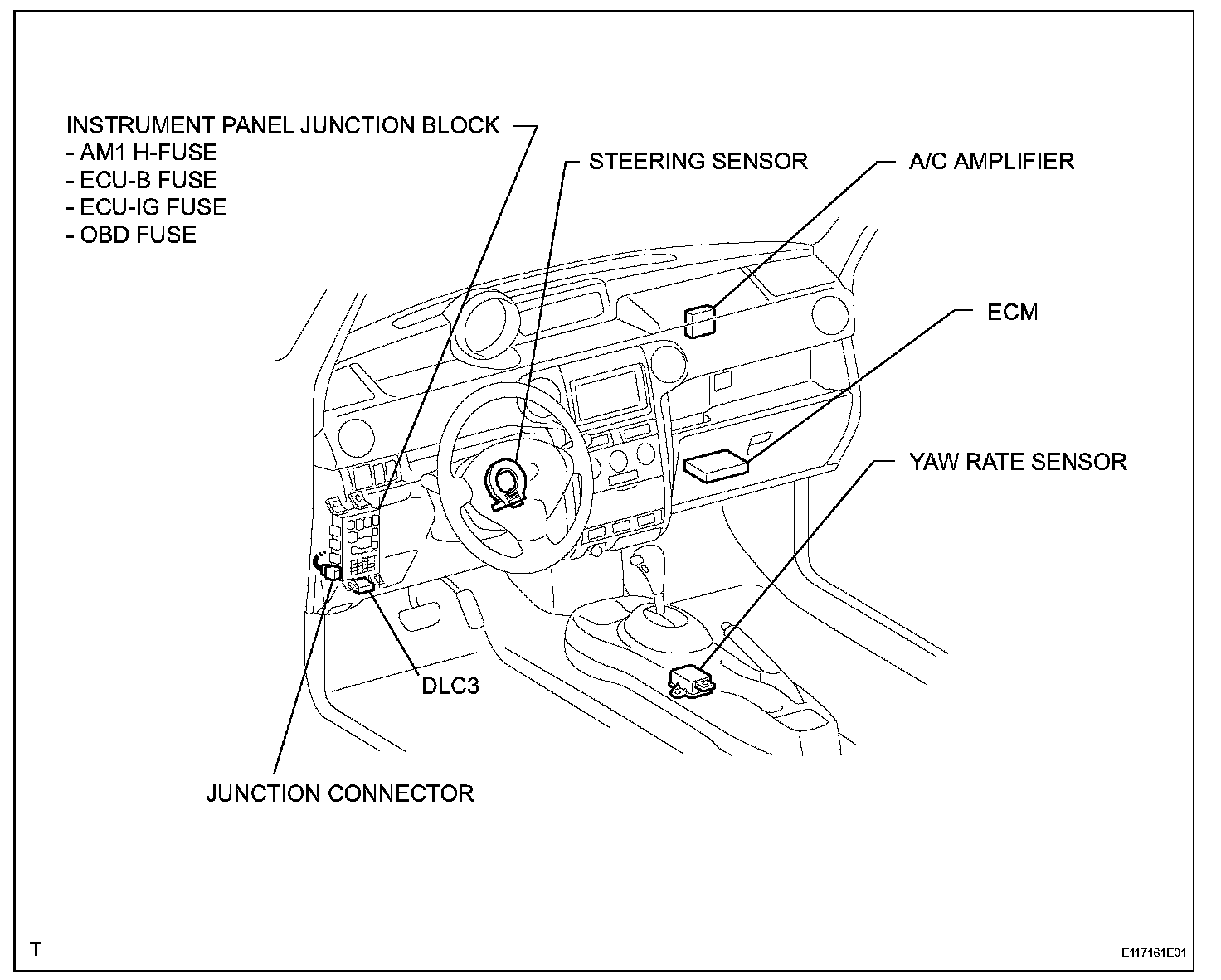 INSTRUMENT PANEL JUNCTION BLOCK
- AM1 H-FUSE
- ECU-B FUSE
- ECU-IG FUSE
- OBD FUSE

STEERING SENSOR

A/C AMPLIFIER

ECM

YAW RATE SENSOR

DLC3

JUNCTION CONNECTOR

T

E117161E01