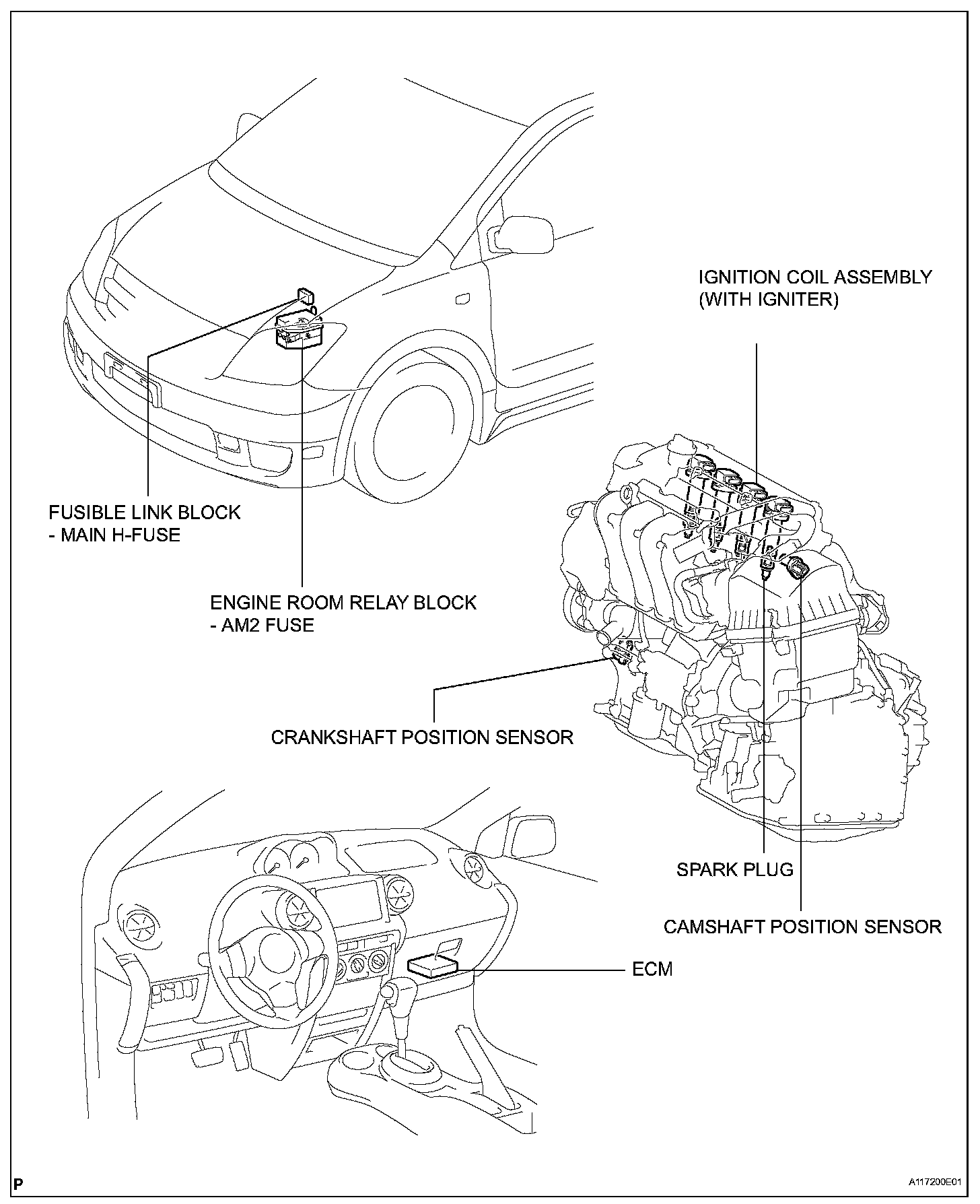 IGNITION COIL ASSEMBLY
(WITH IGNITER)

FUSIBLE LINK BLOCK
- MAIN H-FUSE

ENGINE ROOM RELAY BLOCK
- AM2 FUSE

CRANKSHAFT POSITION SENSOR

SPARK PLUG

CAMSHAFT POSITION SENSOR

ECM

P

A117200E01