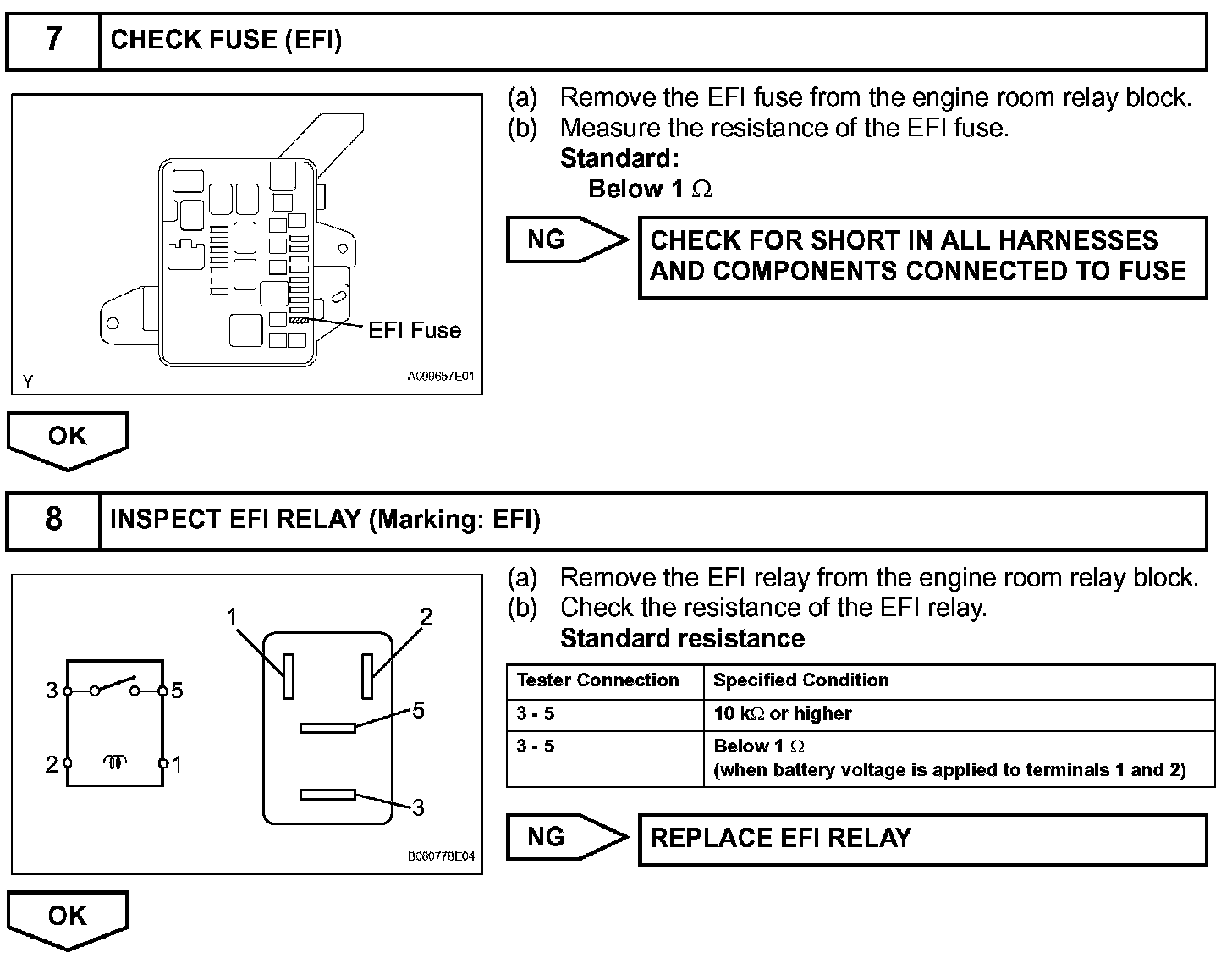 7 CHECK FUSE (EFI)

EFI Fuse

Y

A099657E01

(a) Remove the EFI fuse from the engine room relay block.
(b) Measure the resistance of the EFI fuse.
Standard:
Below 1 $\Omega$

NG

CHECK FOR SHORT IN ALL HARNESSES AND COMPONENTS CONNECTED TO FUSE

OK

8 INSPECT EFI RELAY (Marking: EFI)

3 5 2 1

1 2 5 3

B060778E04

(a) Remove the EFI relay from the engine room relay block.
(b) Check the resistance of the EFI relay.
Standard resistance

| Tester Connection | Specified Condition |
|---|---|
| 3 - 5 | 10 k$\Omega$ or higher |
| 3 - 5 | Below 1 $\Omega$ (when battery voltage is applied to terminals 1 and 2) |

NG

REPLACE EFI RELAY

OK